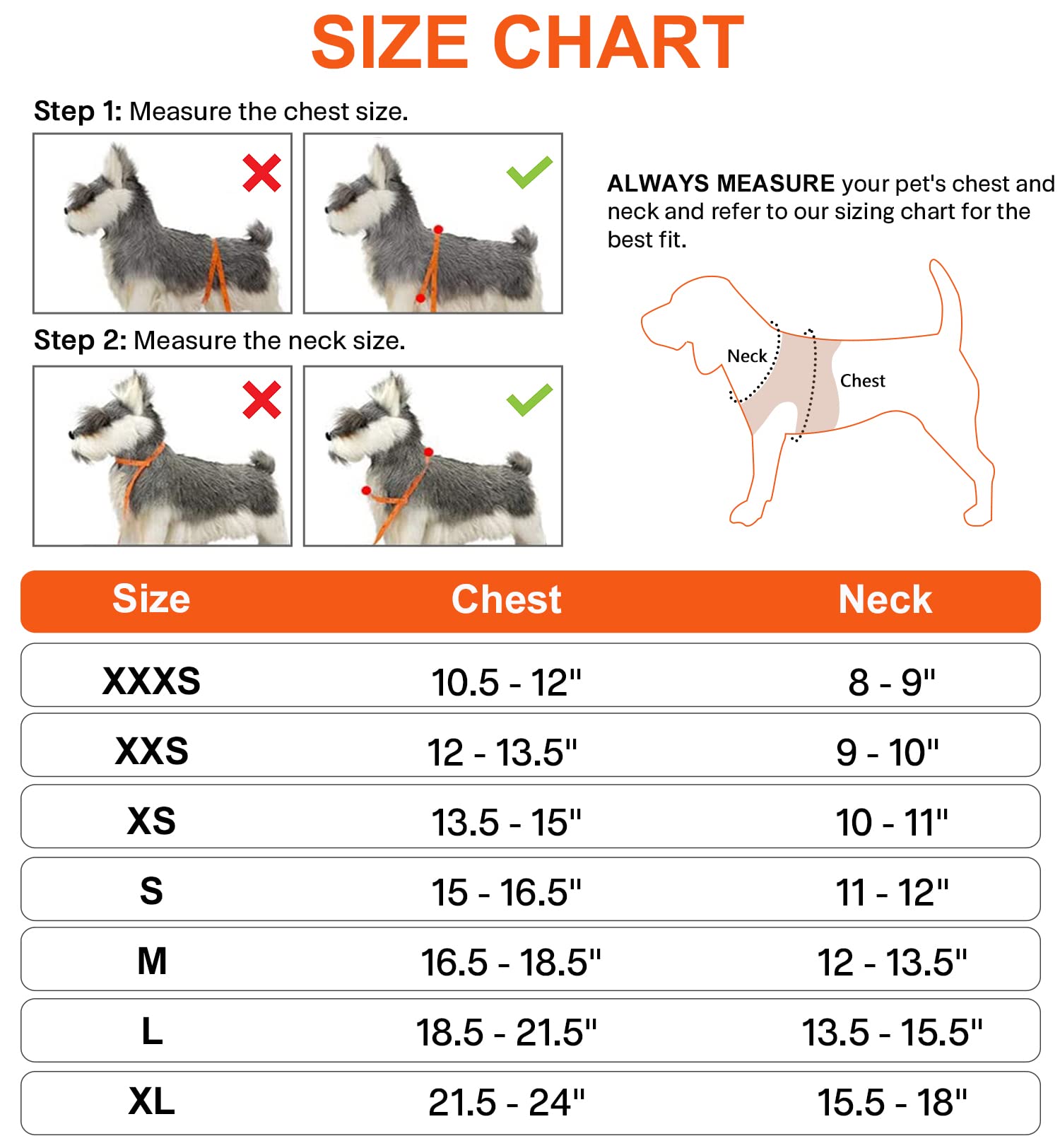 SIZE CHART

Step 1: Measure the chest size.

Step 2: Measure the neck size.

ALWAYS MEASURE your pet's chest and neck and refer to our sizing chart for the best fit.

Neck

Chest

| Size | Chest | Neck |
|---|---|---|
| XXXS | 10.5 - 12" | 8 - 9" |
| XXS | 12 - 13.5" | 9 - 10" |
| XS | 13.5 - 15" | 10 - 11" |
| S | 15 - 16.5" | 11 - 12" |
| M | 16.5 - 18.5" | 12 - 13.5" |
| L | 18.5 - 21.5" | 13.5 - 15.5" |
| XL | 21.5 - 24" | 15.5 - 18" |