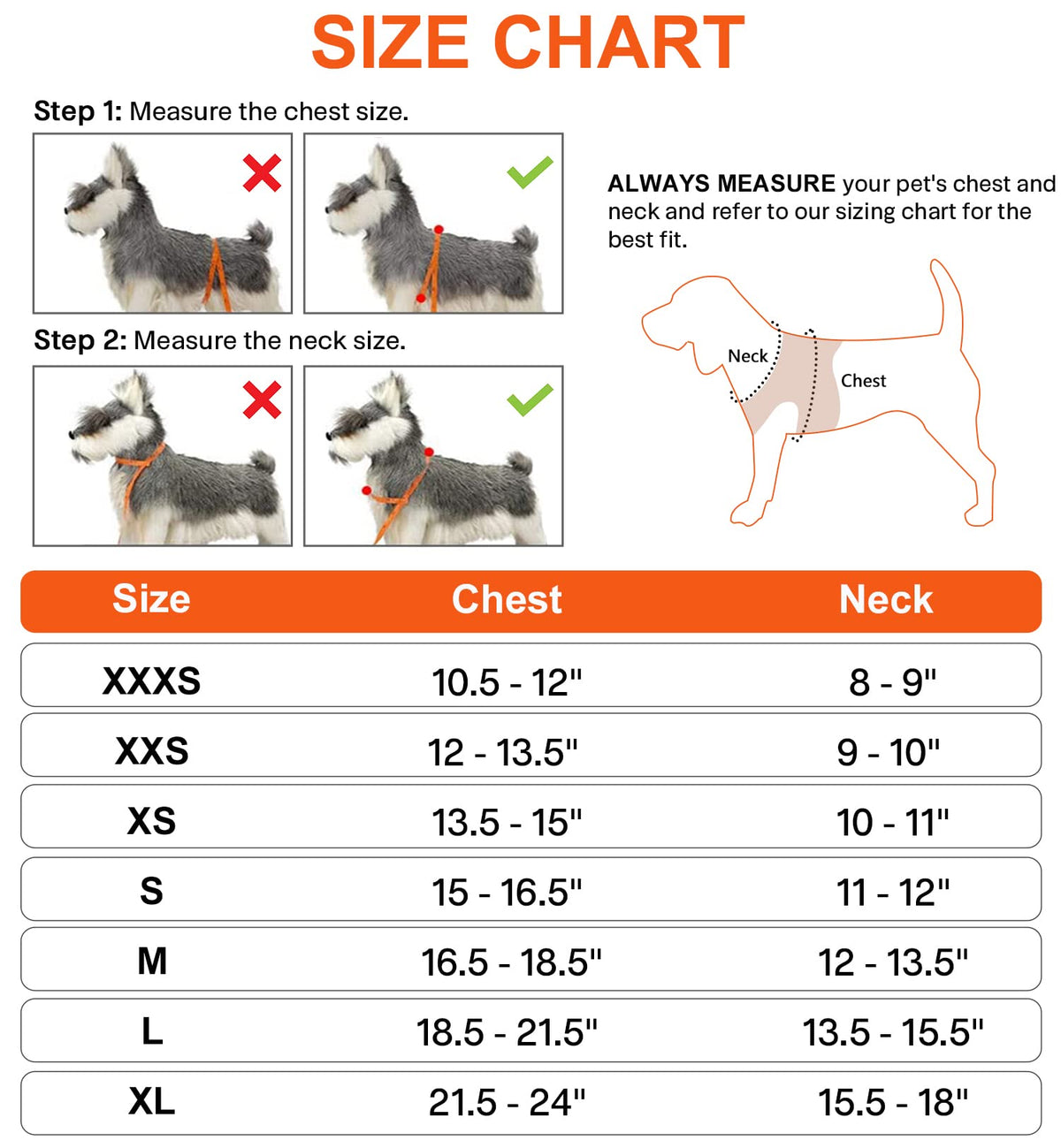 SIZE CHART

Step 1: Measure the chest size.

Step 2: Measure the neck size.

ALWAYS MEASURE your pet's chest and neck and refer to our sizing chart for the best fit.

Neck

Chest

| Size | Chest | Neck |
|---|---|---|
| XXXS | 10.5 - 12" | 8 - 9" |
| XXS | 12 - 13.5" | 9 - 10" |
| XS | 13.5 - 15" | 10 - 11" |
| S | 15 - 16.5" | 11 - 12" |
| M | 16.5 - 18.5" | 12 - 13.5" |
| L | 18.5 - 21.5" | 13.5 - 15.5" |
| XL | 21.5 - 24" | 15.5 - 18" |