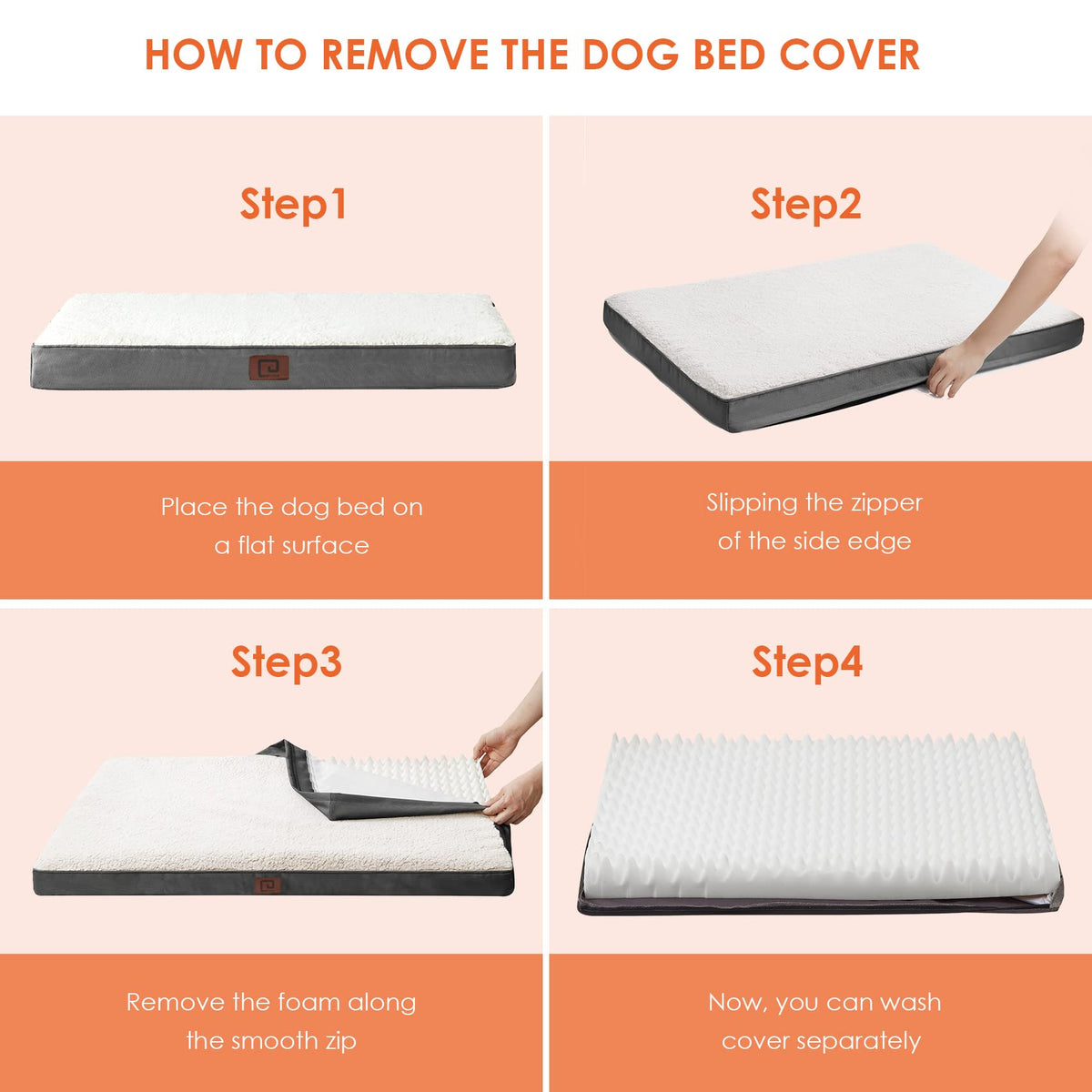 HOW TO REMOVE THE DOG BED COVER

Step1

Place the dog bed on a flat surface

Step2

Slipping the zipper of the side edge

Step3

Remove the foam along the smooth zip

Step4

Now, you can wash cover separately