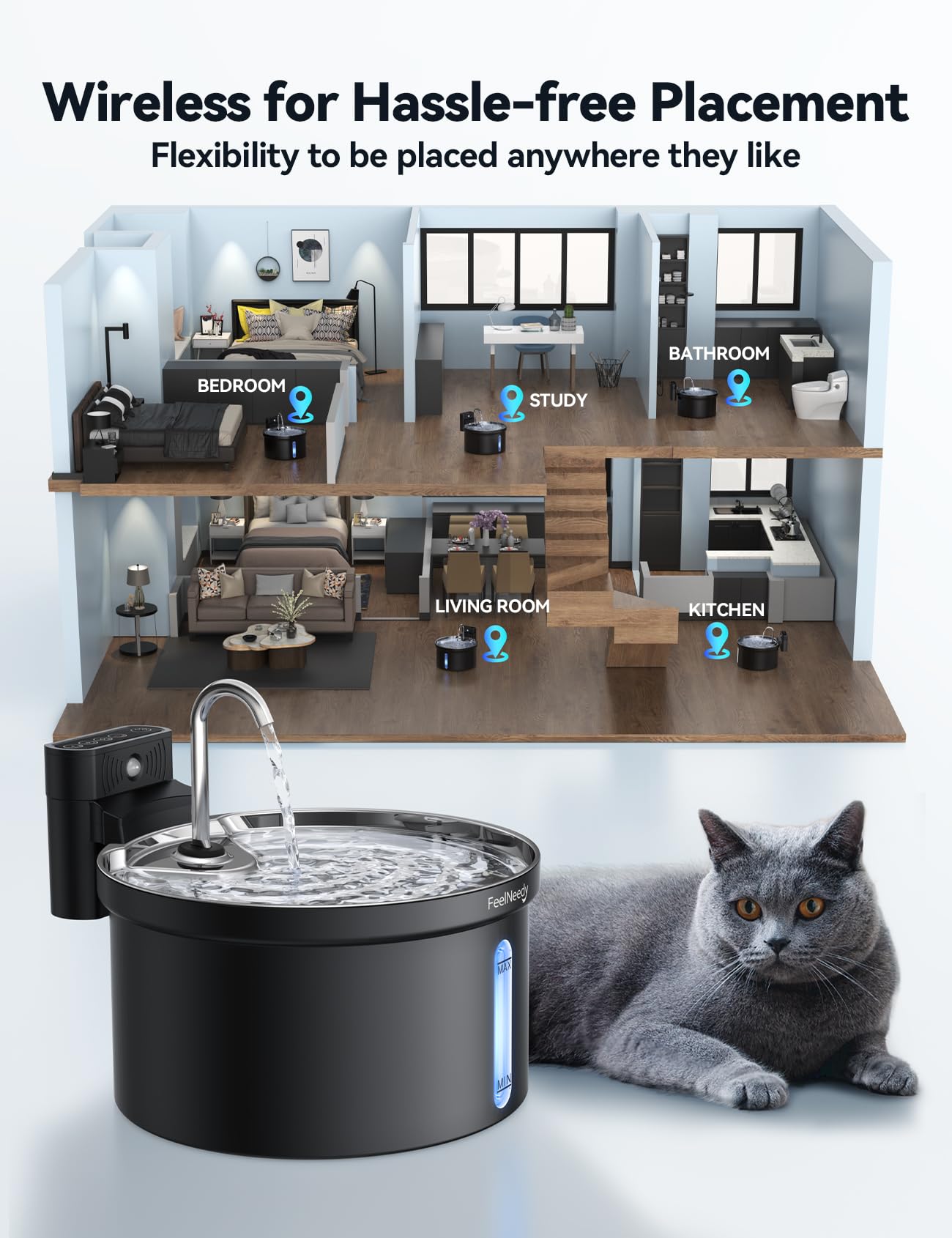 Wireless for Hassle-free Placement
Flexibility to be placed anywhere they like

BEDROOM
STUDY
BATHROOM
LIVING ROOM
KITCHEN

FeelNeedy
MAX
MIN