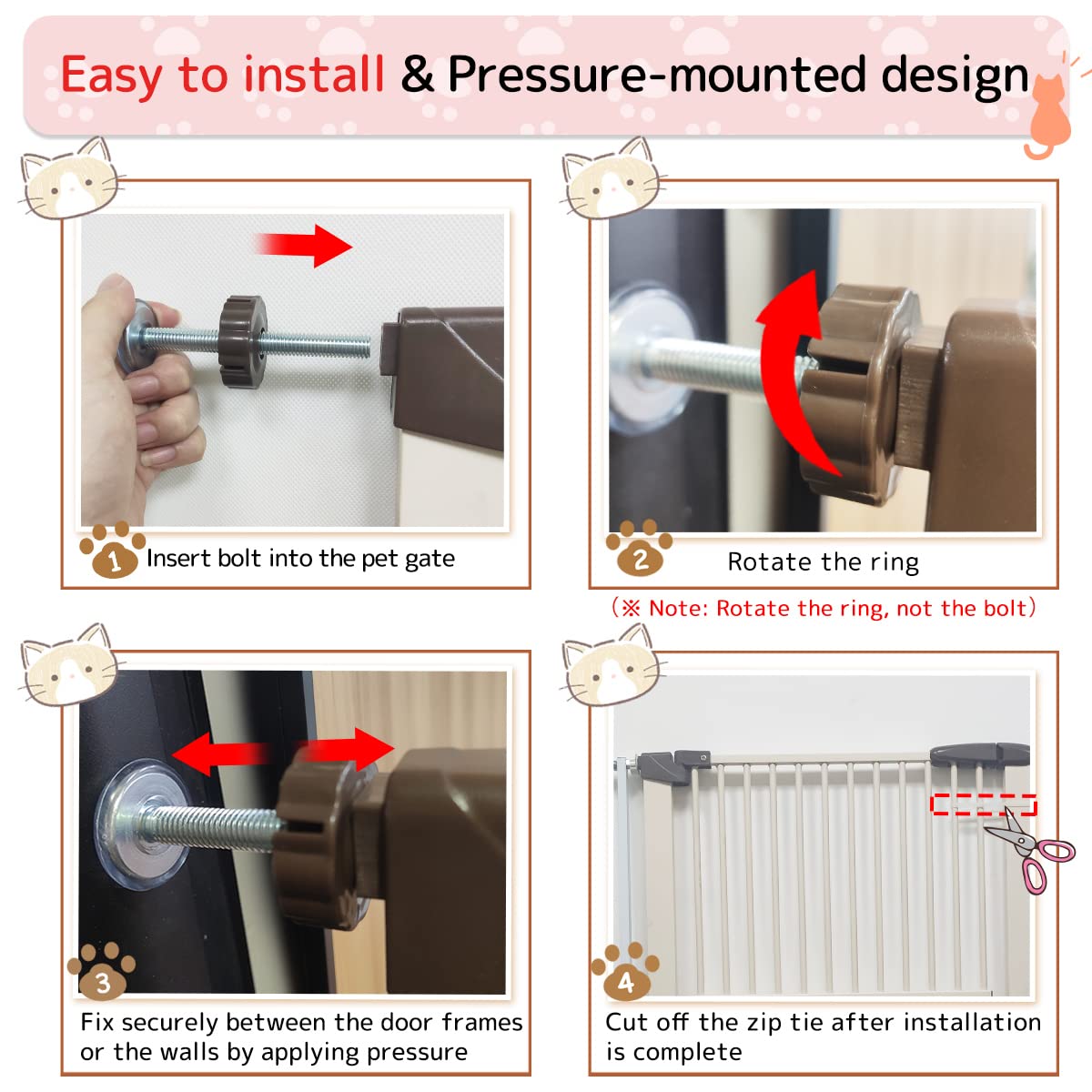 Easy to install & Pressure-mounted design

1 Insert bolt into the pet gate

2 Rotate the ring

（※ Note: Rotate the ring, not the bolt）

3 Fix securely between the door frames or the walls by applying pressure

4 Cut off the zip tie after installation is complete