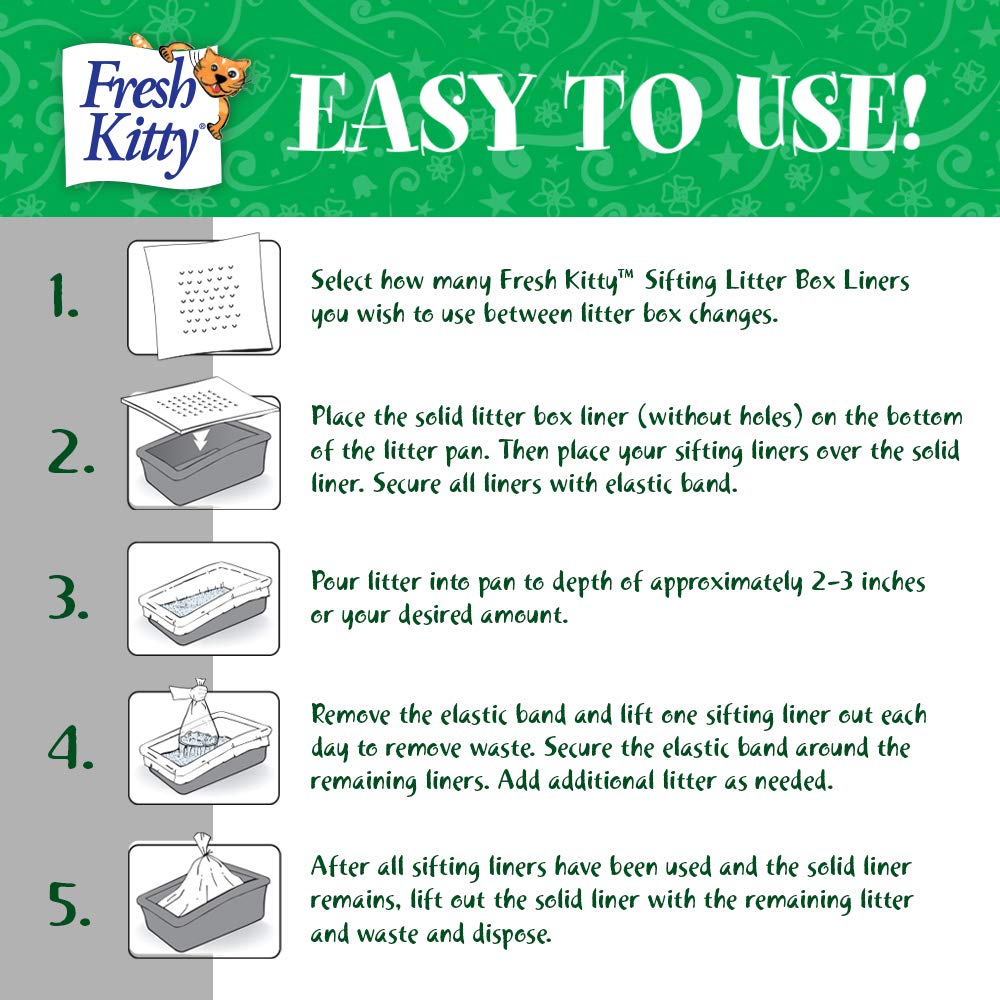 Fresh Kitty®

EASY TO USE!

1. Select how many Fresh Kitty™ Sifting Litter Box Liners you wish to use between litter box changes.

2. Place the solid litter box liner (without holes) on the bottom of the litter pan. Then place your sifting liners over the solid liner. Secure all liners with elastic band.

3. Pour litter into pan to depth of approximately 2-3 inches or your desired amount.

4. Remove the elastic band and lift one sifting liner out each day to remove waste. Secure the elastic band around the remaining liners. Add additional litter as needed.

5. After all sifting liners have been used and the solid liner remains, lift out the solid liner with the remaining litter and waste and dispose.