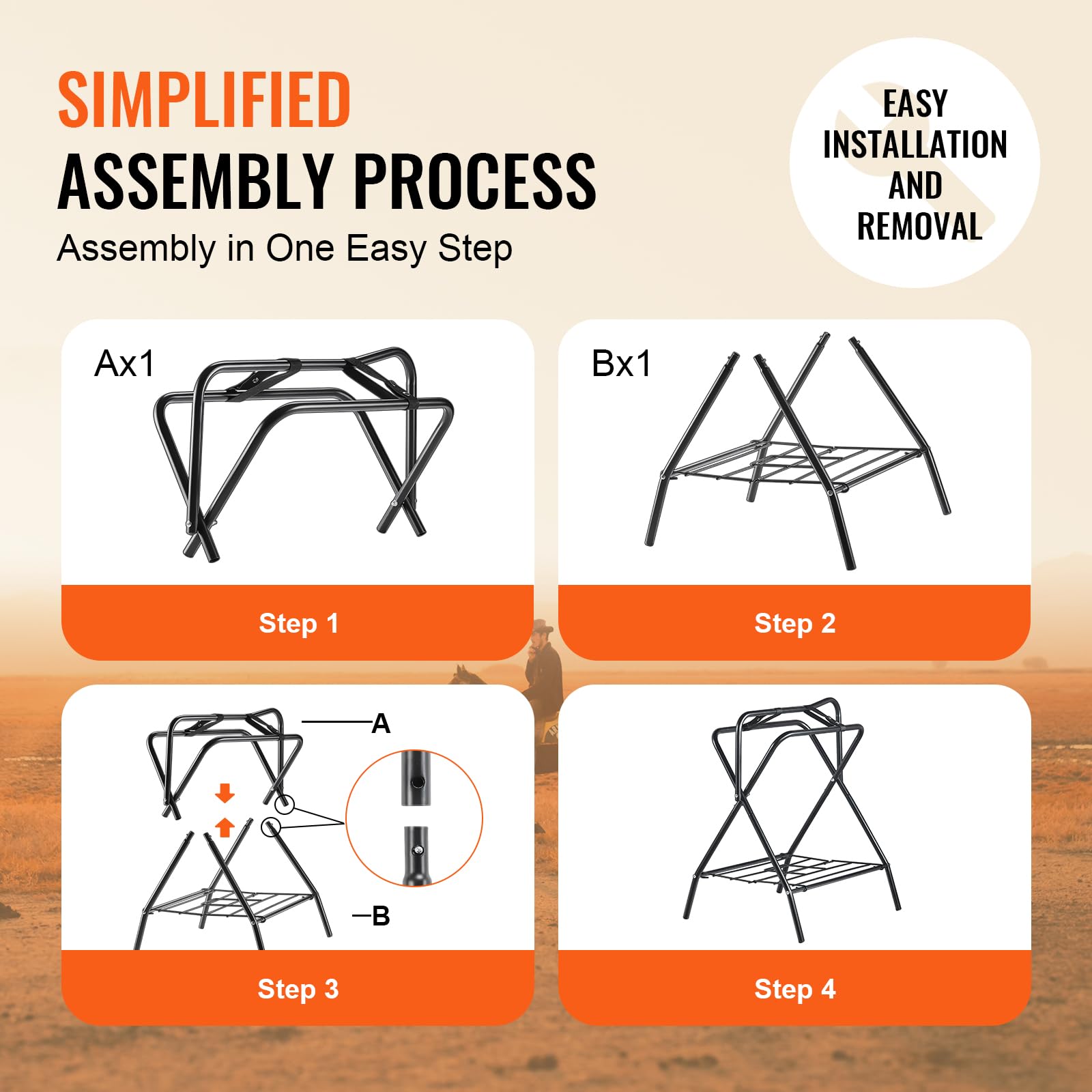 SIMPLIFIED
ASSEMBLY PROCESS
Assembly in One Easy Step

EASY INSTALLATION AND REMOVAL

Ax1

Step 1

Bx1

Step 2

A

B

Step 3

Step 4