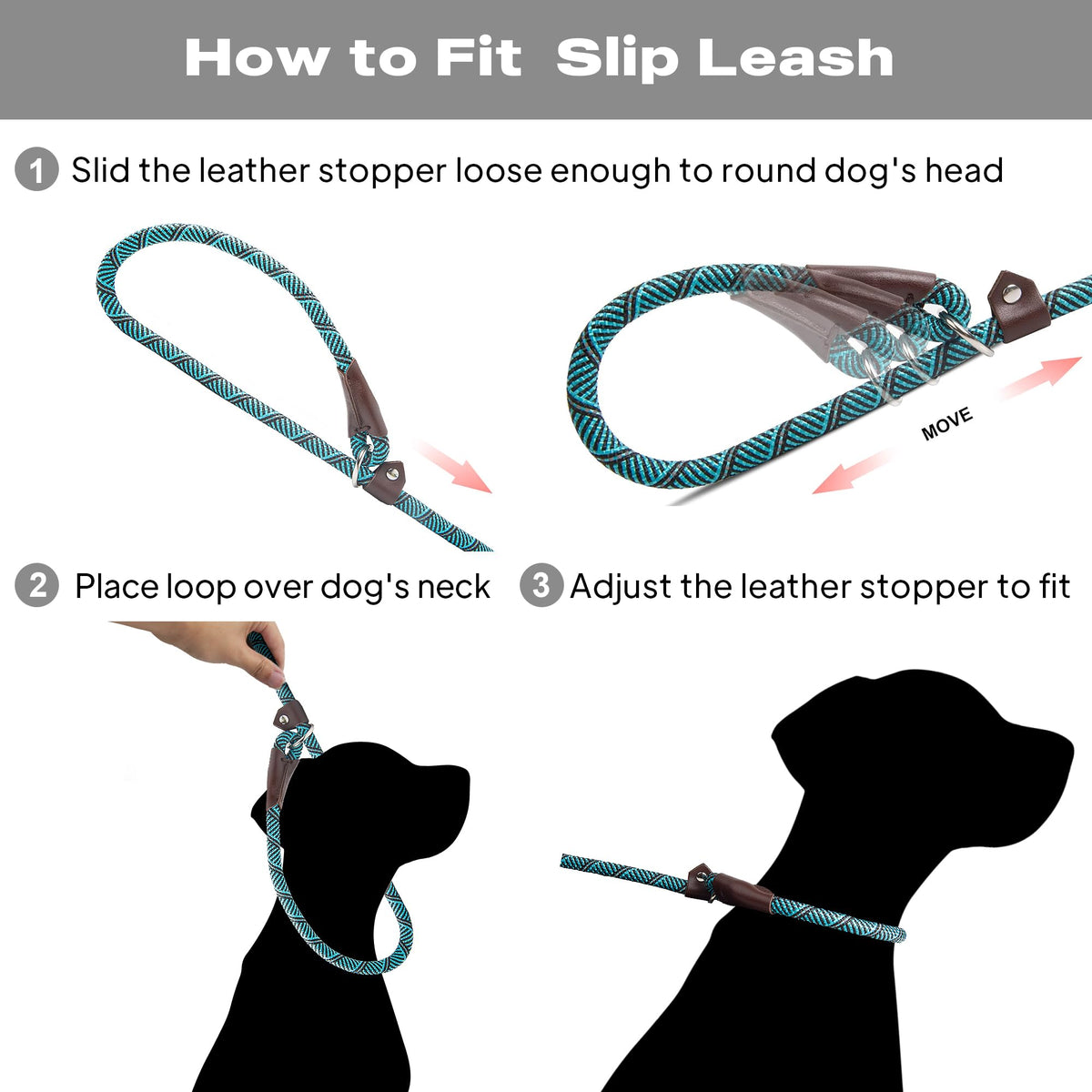 How to Fit  Slip Leash

1 Slid the leather stopper loose enough to round dog's head

MOVE

2 Place loop over dog's neck

3 Adjust the leather stopper to fit