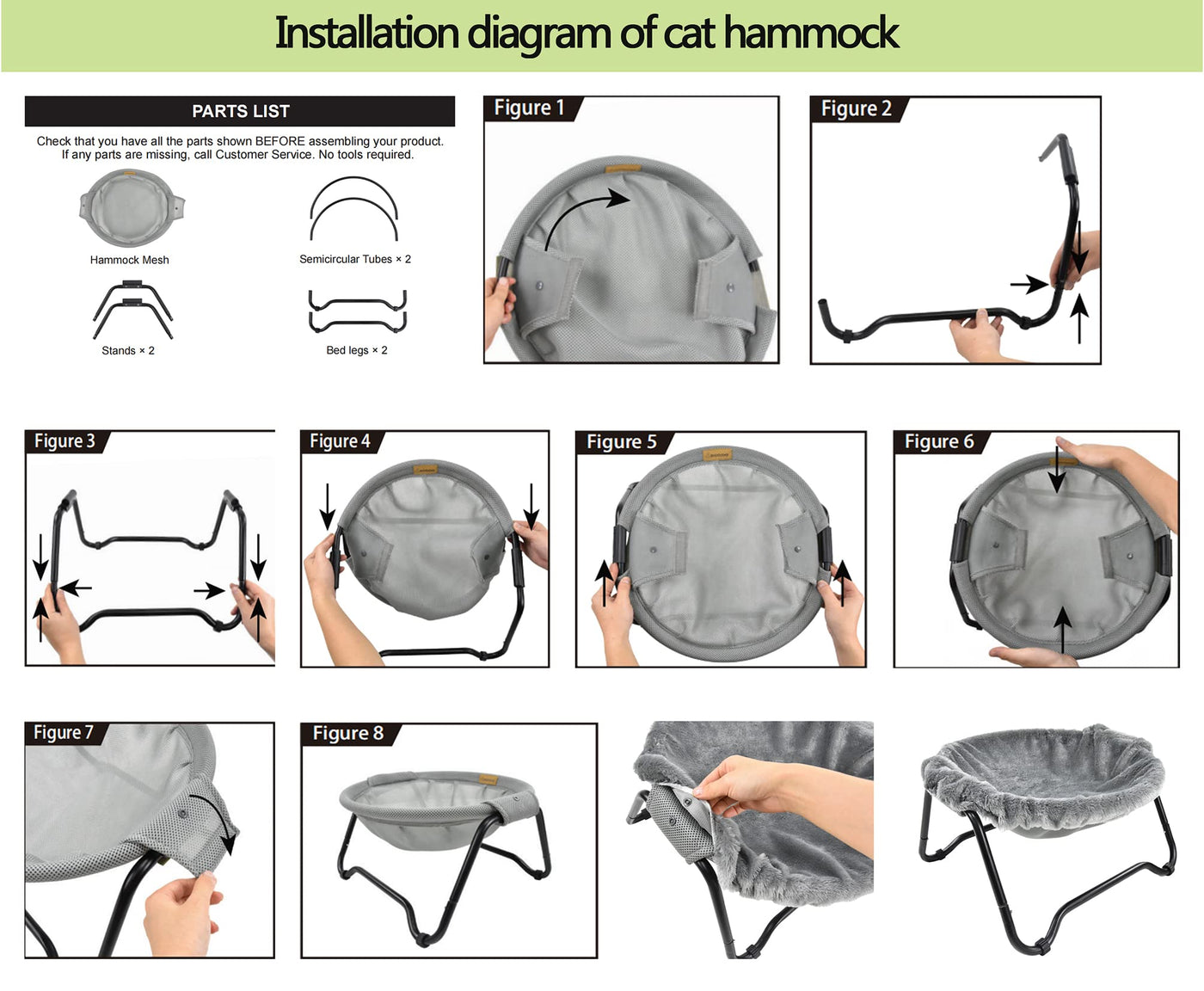 Installation diagram of cat hammock

PARTS LIST

Check that you have all the parts shown BEFORE assembling your product. If any parts are missing, call Customer Service. No tools required.

Hammock Mesh

Semicircular Tubes × 2

Stands × 2

Bed legs × 2

Figure 1

Figure 2

Figure 3

Figure 4

Figure 5

Figure 6

Figure 7

Figure 8