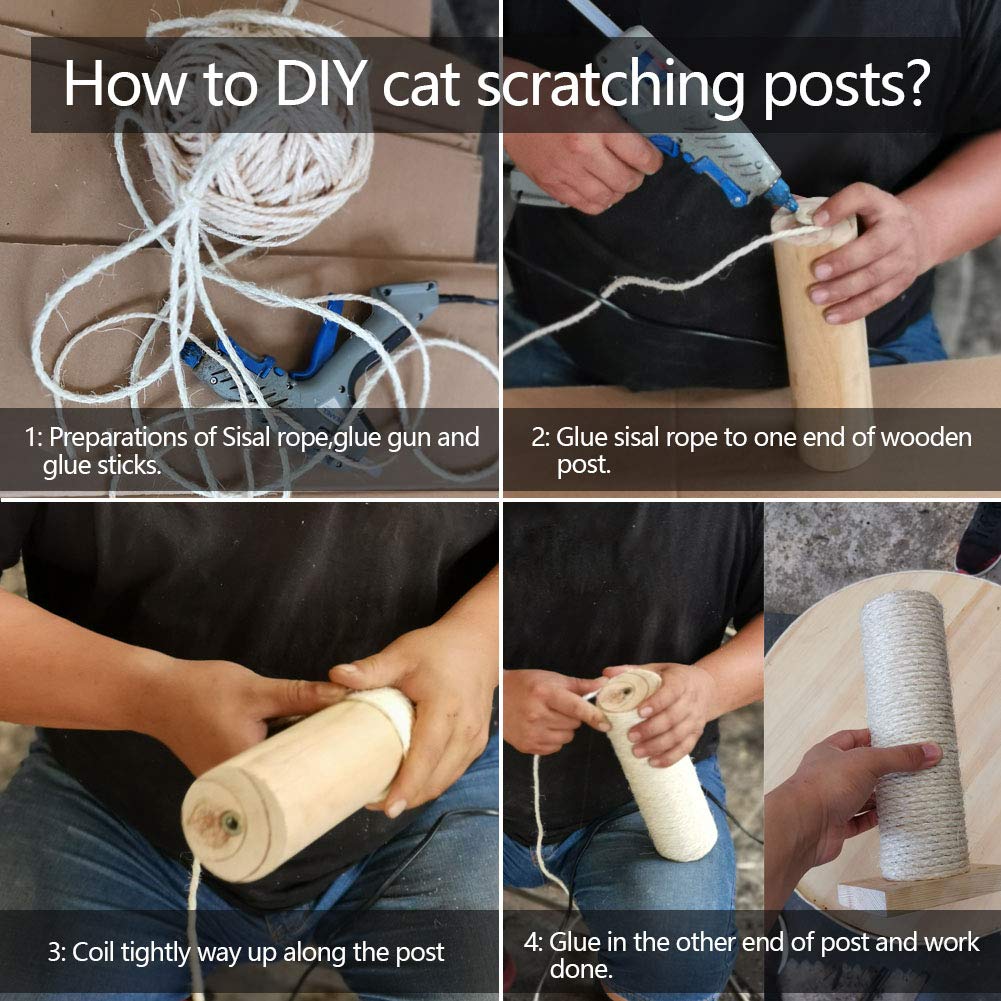 How to DIY cat scratching posts?

1: Preparations of Sisal rope,glue gun and glue sticks.

2: Glue sisal rope to one end of wooden post.

3: Coil tightly way up along the post

4: Glue in the other end of post and work done.