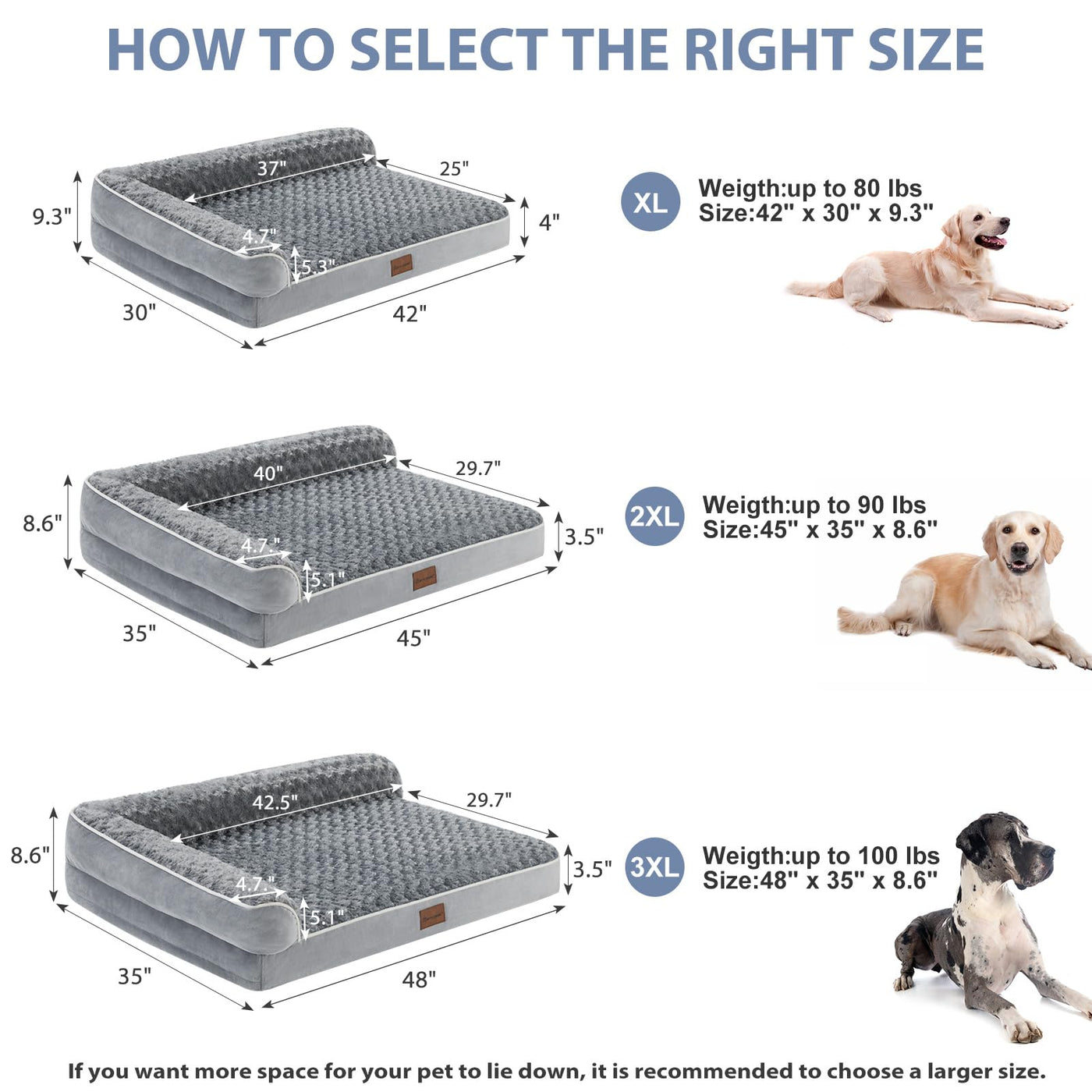 HOW TO SELECT THE RIGHT SIZE

37"
25"
9.3"
4"
4.7"
5.3"
30"
42"

XL
Weigth:up to 80 lbs
Size:42" x 30" x 9.3"

40"
29.7"
8.6"
3.5"
4.7"
5.1"
35"
45"

2XL
Weigth:up to 90 lbs
Size:45" x 35" x 8.6"

42.5"
29.7"
8.6"
3.5"
4.7"
5.1"
35"
48"

3XL
Weigth:up to 100 lbs
Size:48" x 35" x 8.6"

If you want more space for your pet to lie down, it is recommended to choose a larger size.