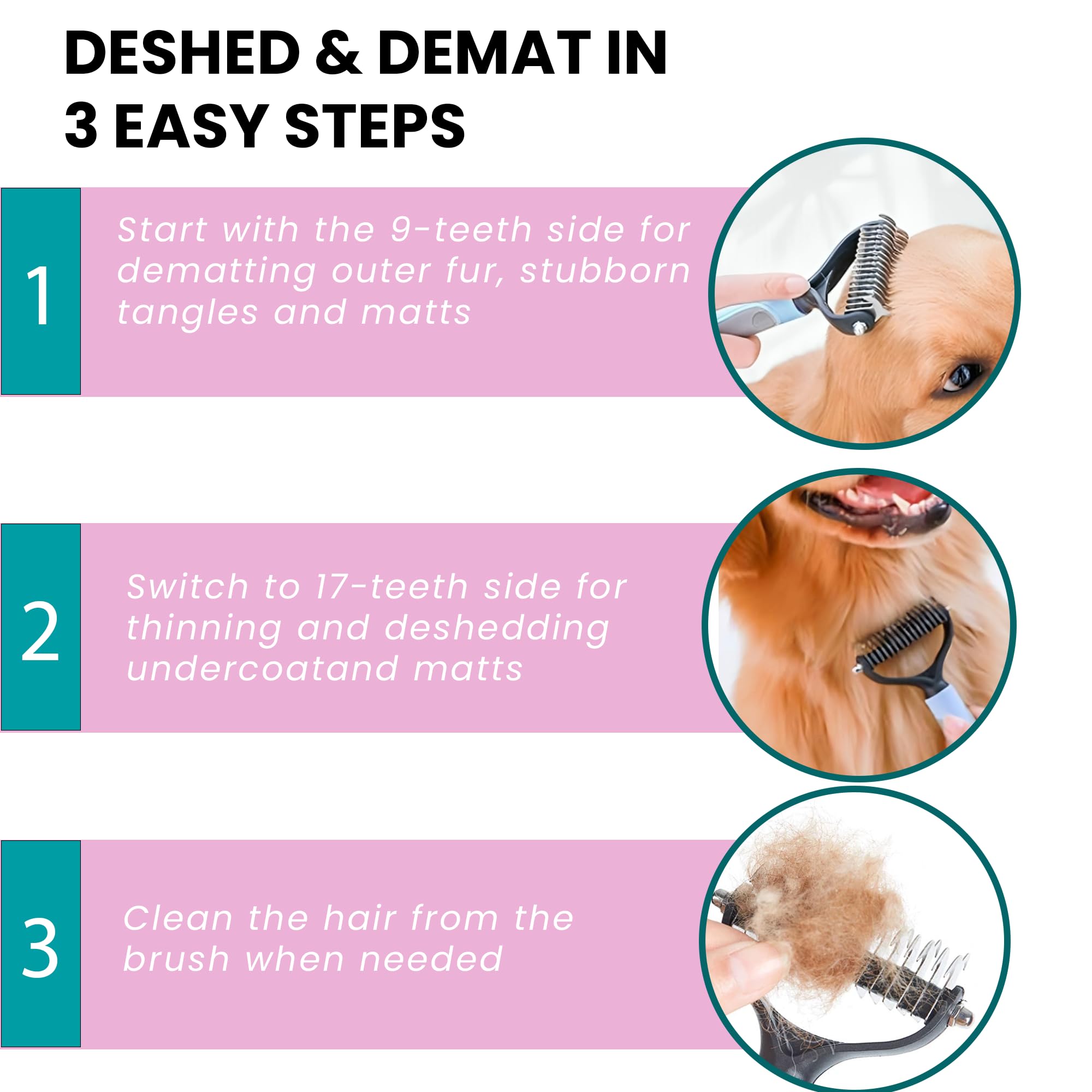 DESHED & DEMAT IN 3 EASY STEPS

1

Start with the 9-teeth side for dematting outer fur, stubborn tangles and matts

2

Switch to 17-teeth side for thinning and deshedding undercoatand matts

3

Clean the hair from the brush when needed