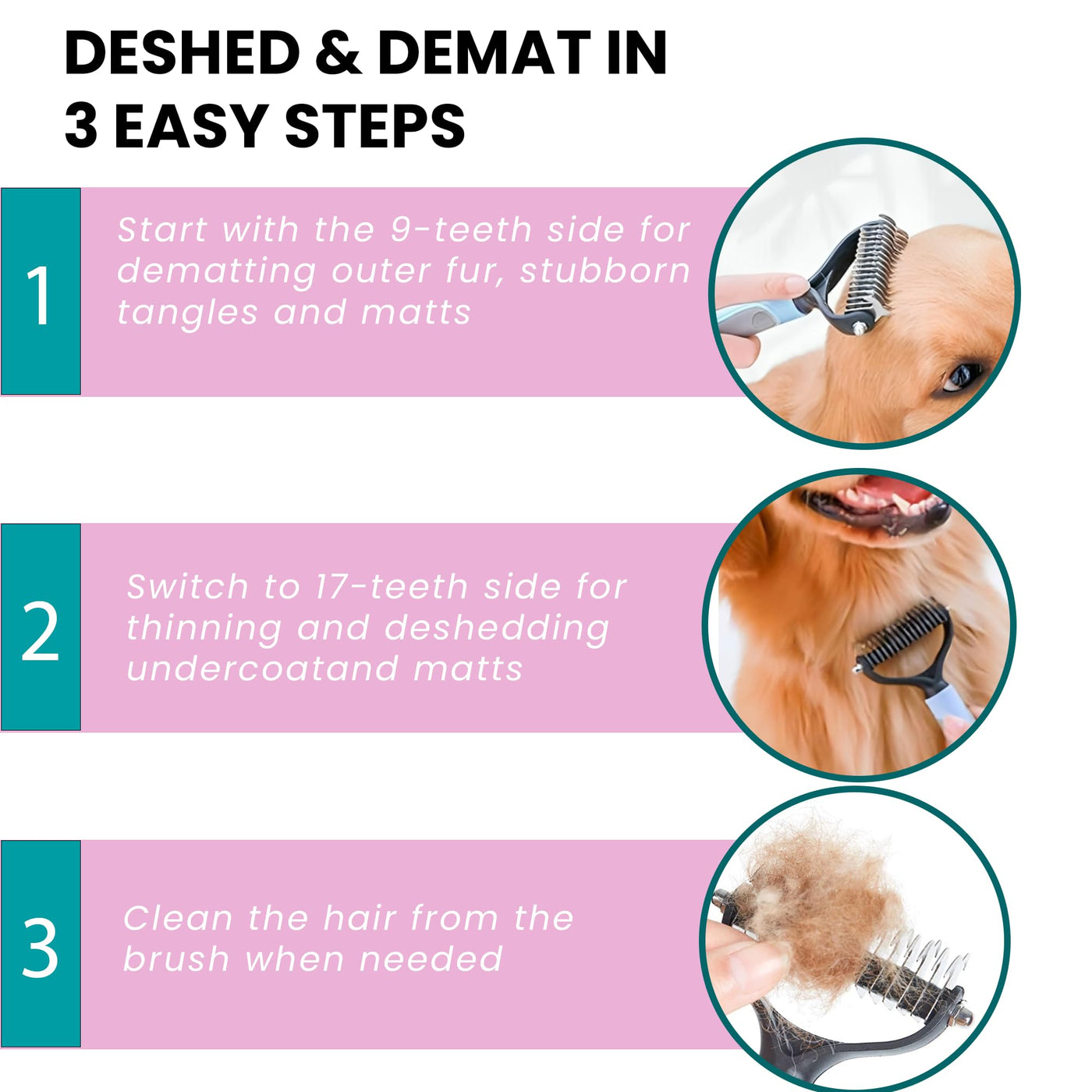 DESHED & DEMAT IN 3 EASY STEPS

1

Start with the 9-teeth side for dematting outer fur, stubborn tangles and matts

2

Switch to 17-teeth side for thinning and deshedding undercoatand matts

3

Clean the hair from the brush when needed