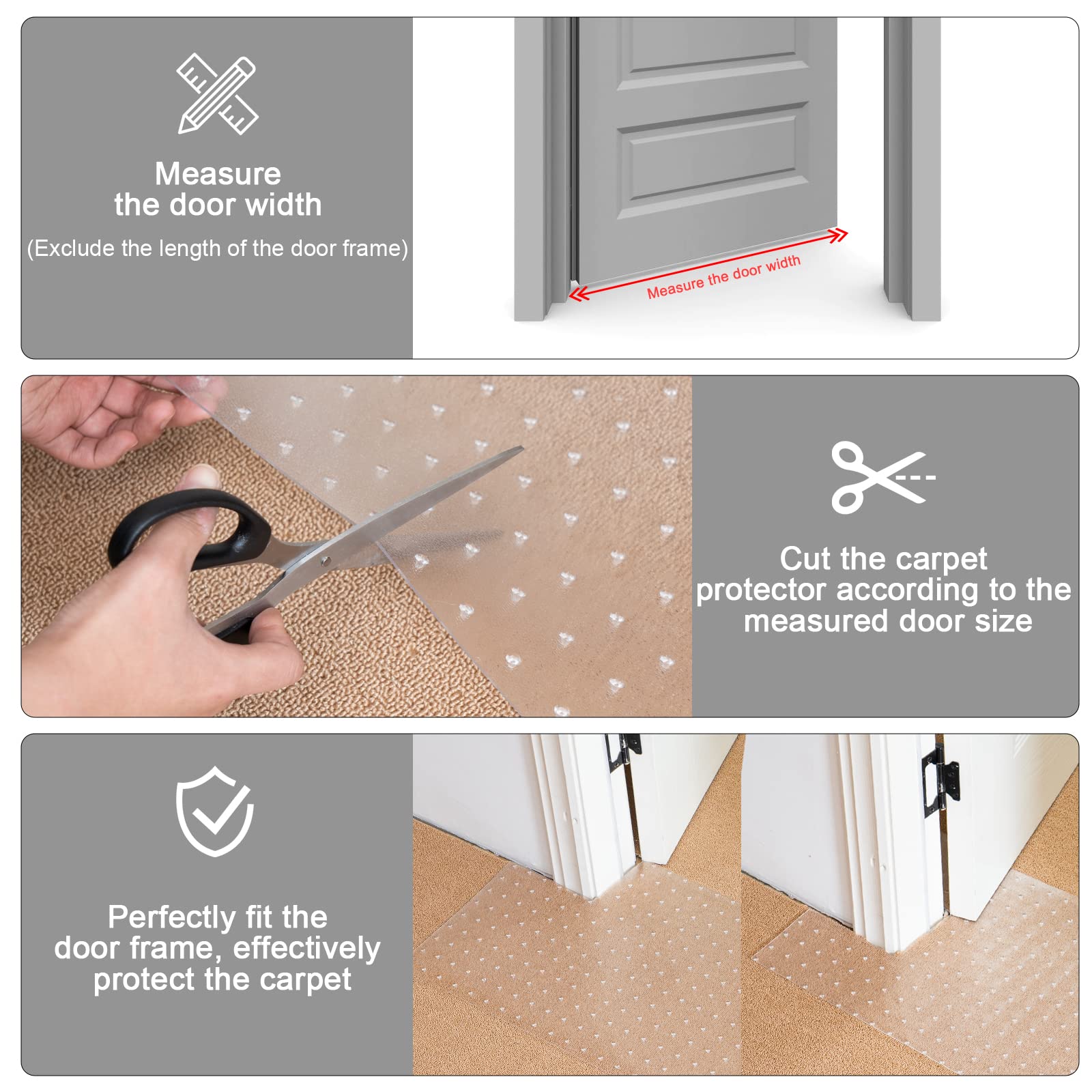 Measure the door width

(Exclude the length of the door frame)

Measure the door width

Cut the carpet protector according to the measured door size

Perfectly fit the door frame, effectively protect the carpet