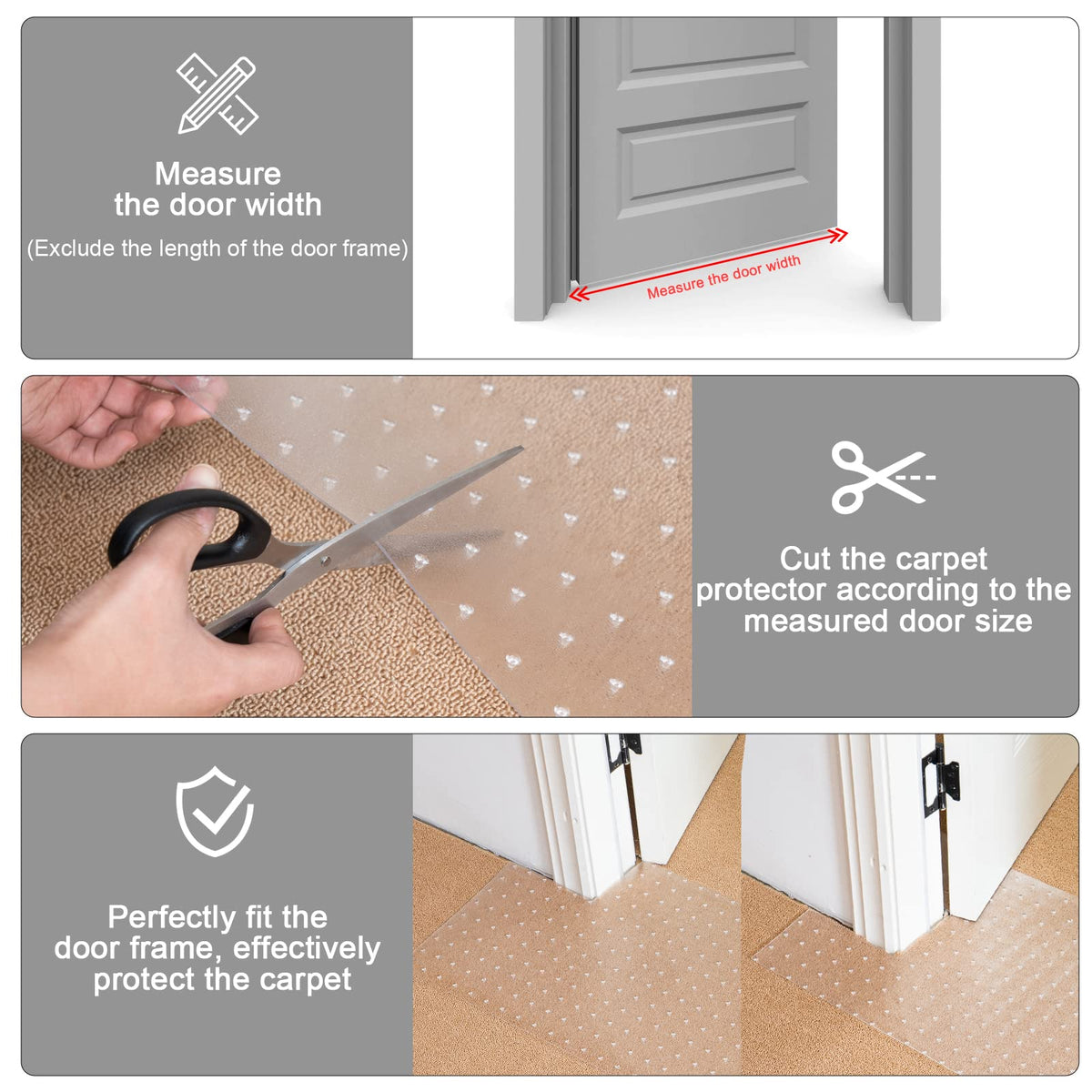 Measure the door width

(Exclude the length of the door frame)

Measure the door width

Cut the carpet protector according to the measured door size

Perfectly fit the door frame, effectively protect the carpet