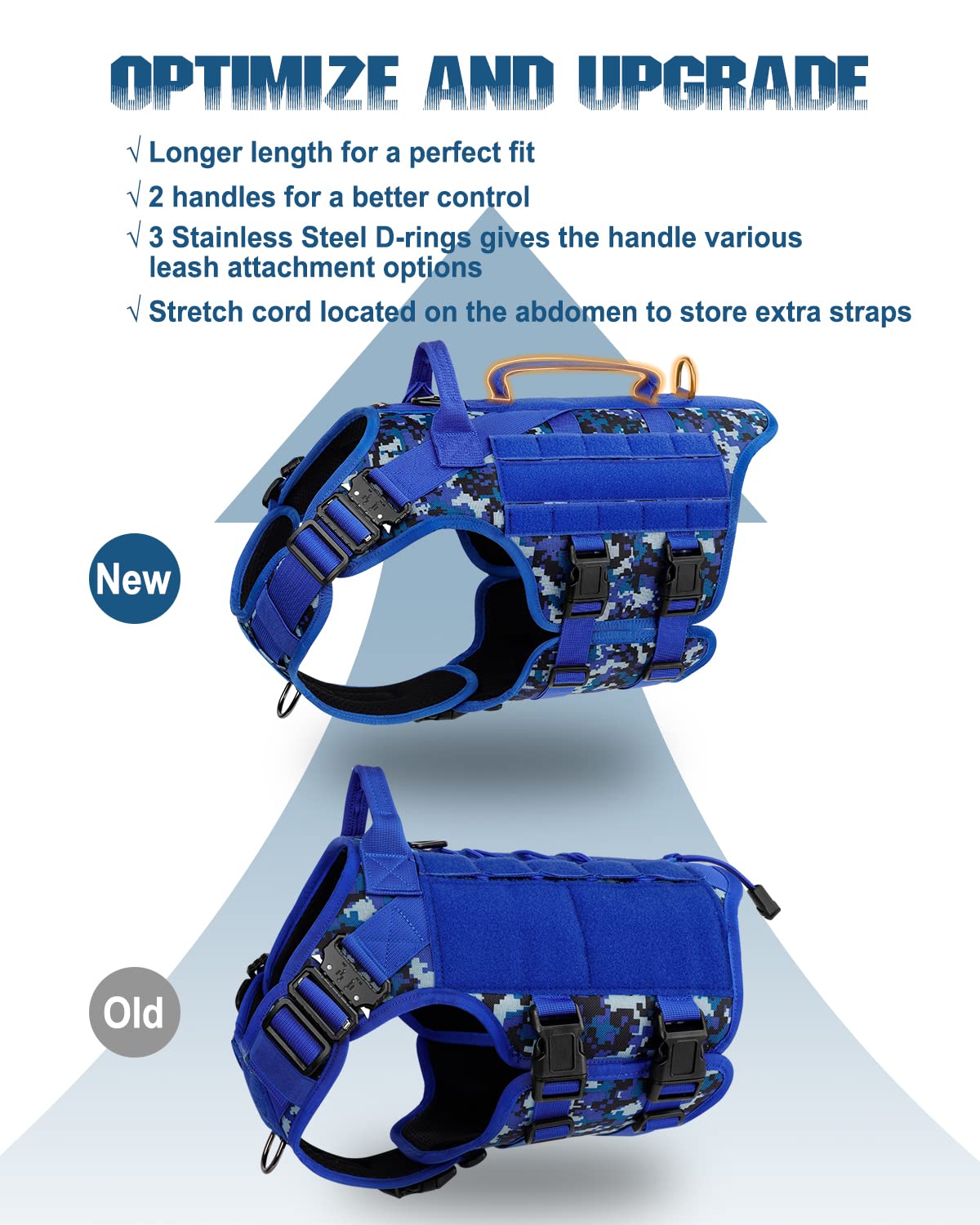 OPTIMIZE AND UPGRADE

√ Longer length for a perfect fit

√ 2 handles for a better control

√ 3 Stainless Steel D-rings gives the handle various leash attachment options

√ Stretch cord located on the abdomen to store extra straps

New

Old