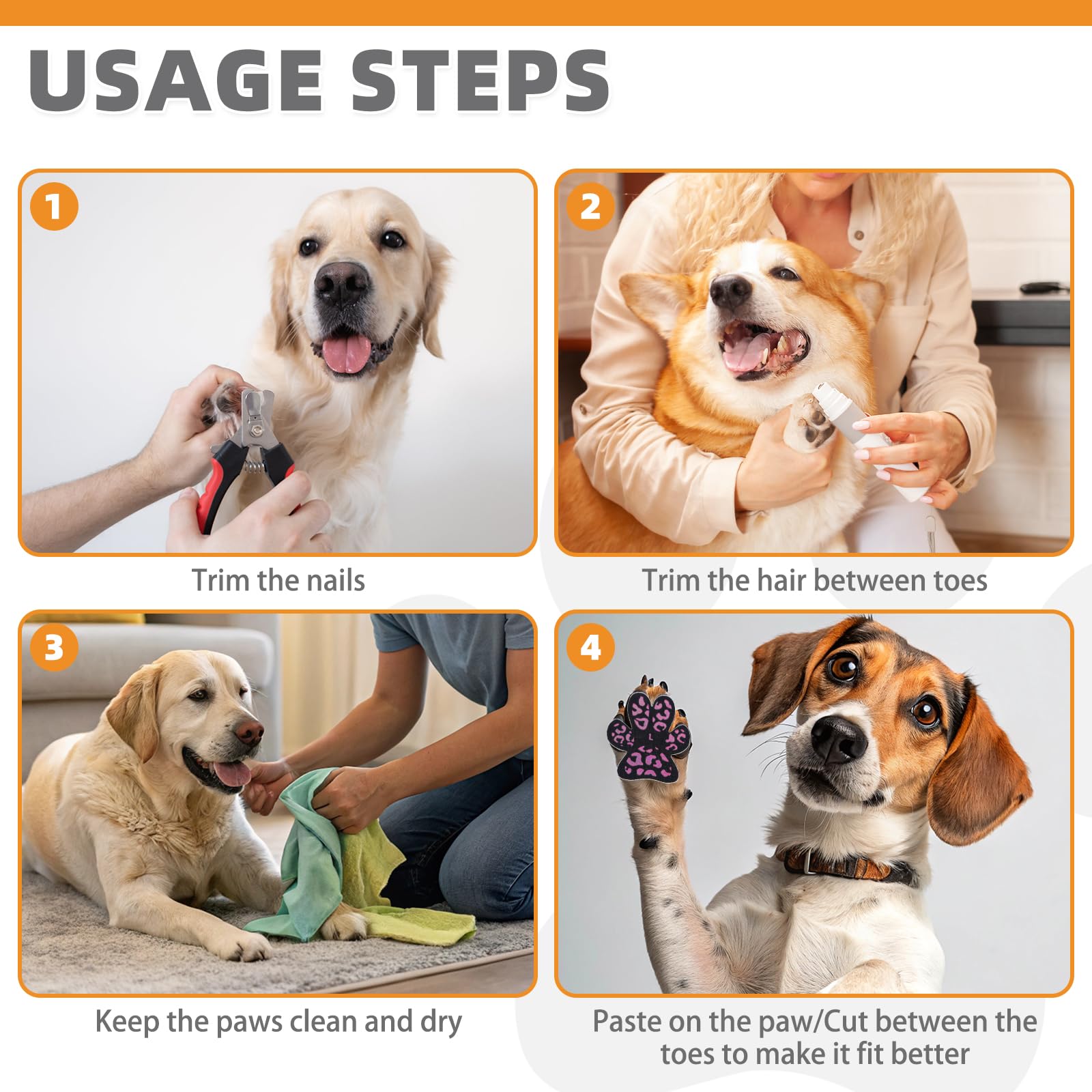 USAGE STEPS

1

Trim the nails

2

Trim the hair between toes

3

Keep the paws clean and dry

4

Paste on the paw/Cut between the toes to make it fit better