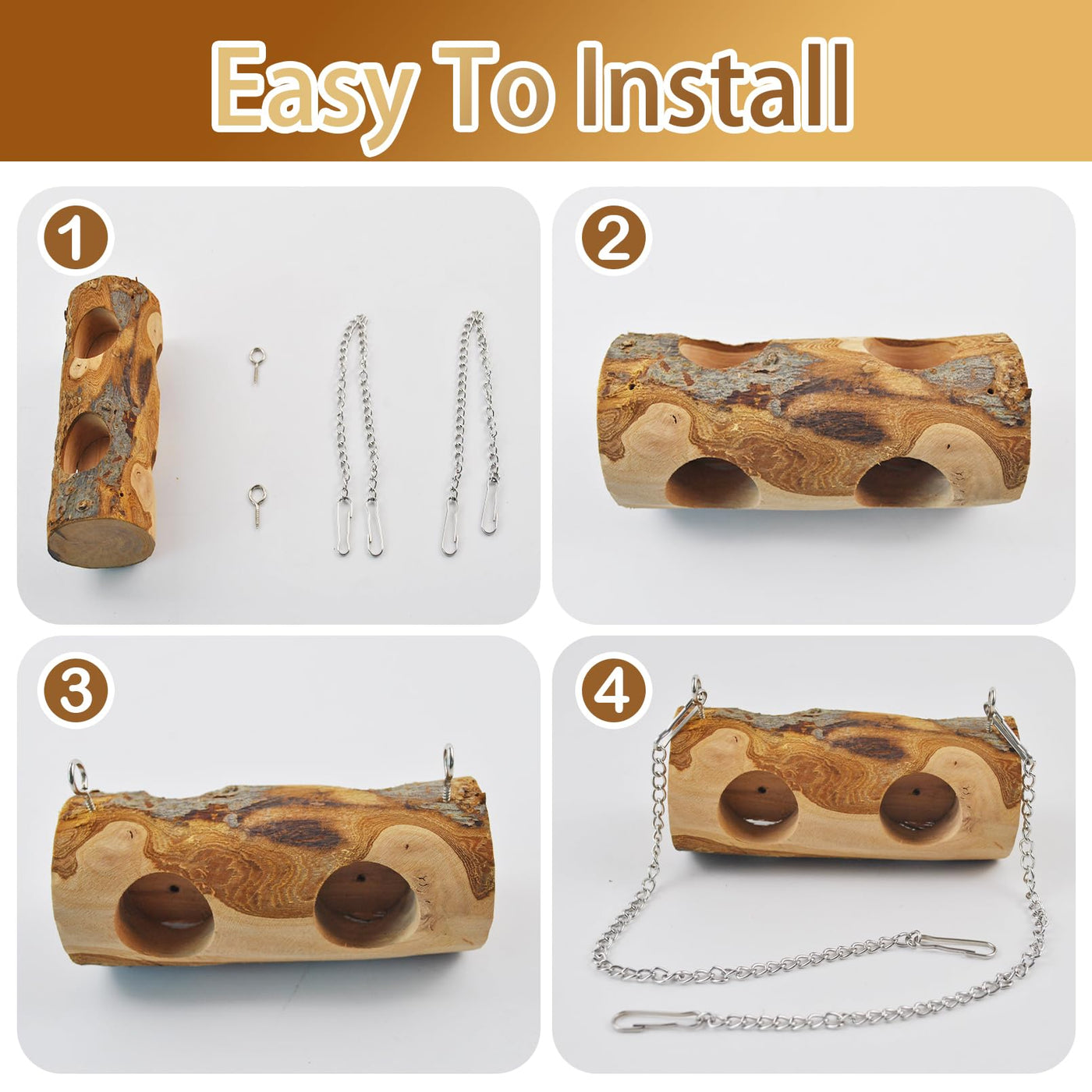 Easy To Install

1

2

3

4