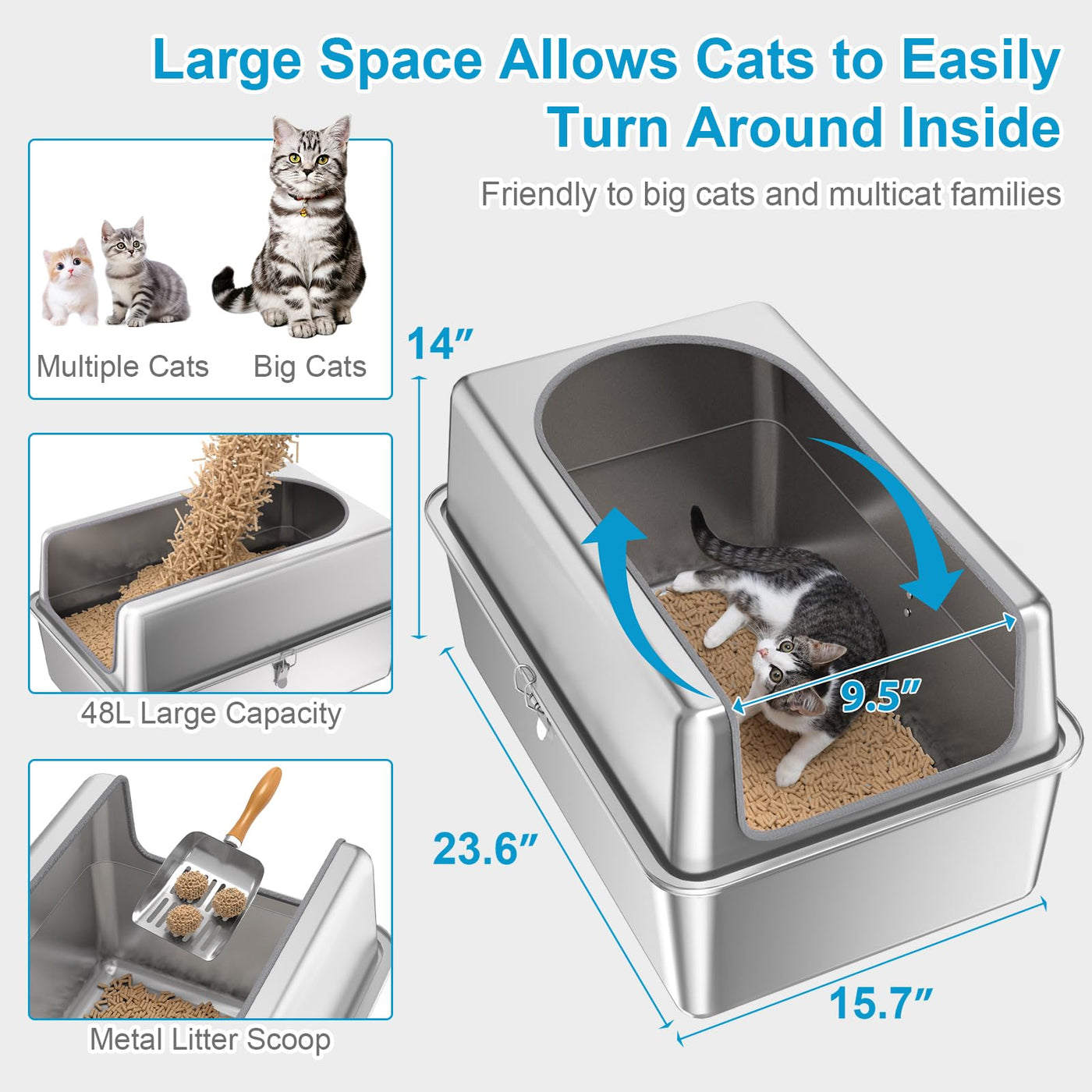 Large Space Allows Cats to Easily Turn Around Inside

Friendly to big cats and multicat families

Multiple Cats

Big Cats

48L Large Capacity

Metal Litter Scoop

14″

9.5″

23.6″

15.7″