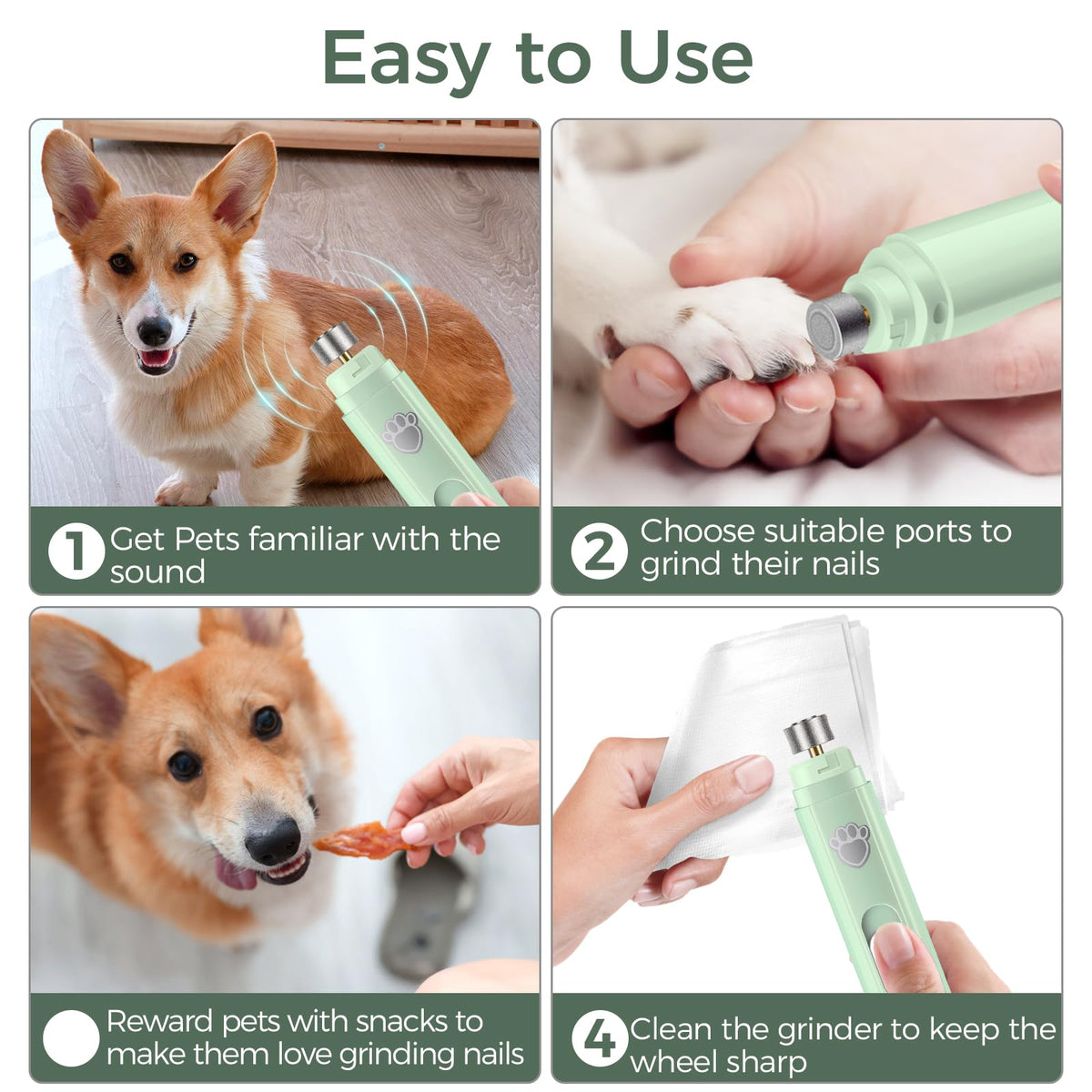 Easy to Use

1 Get Pets familiar with the sound

2 Choose suitable ports to grind their nails

Reward pets with snacks to make them love grinding nails

4 Clean the grinder to keep the wheel sharp