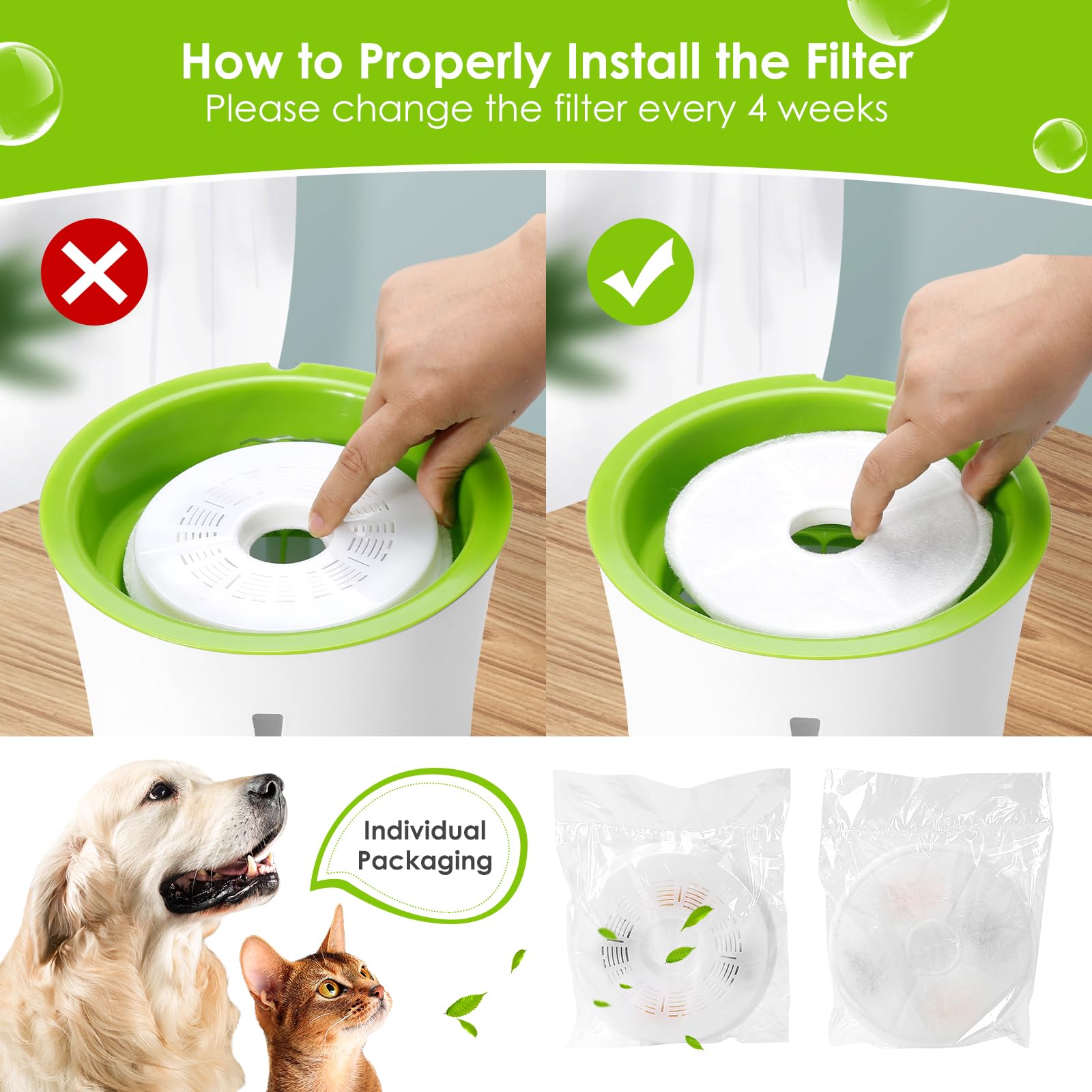 How to Properly Install the Filter
Please change the filter every 4 weeks

Individual Packaging