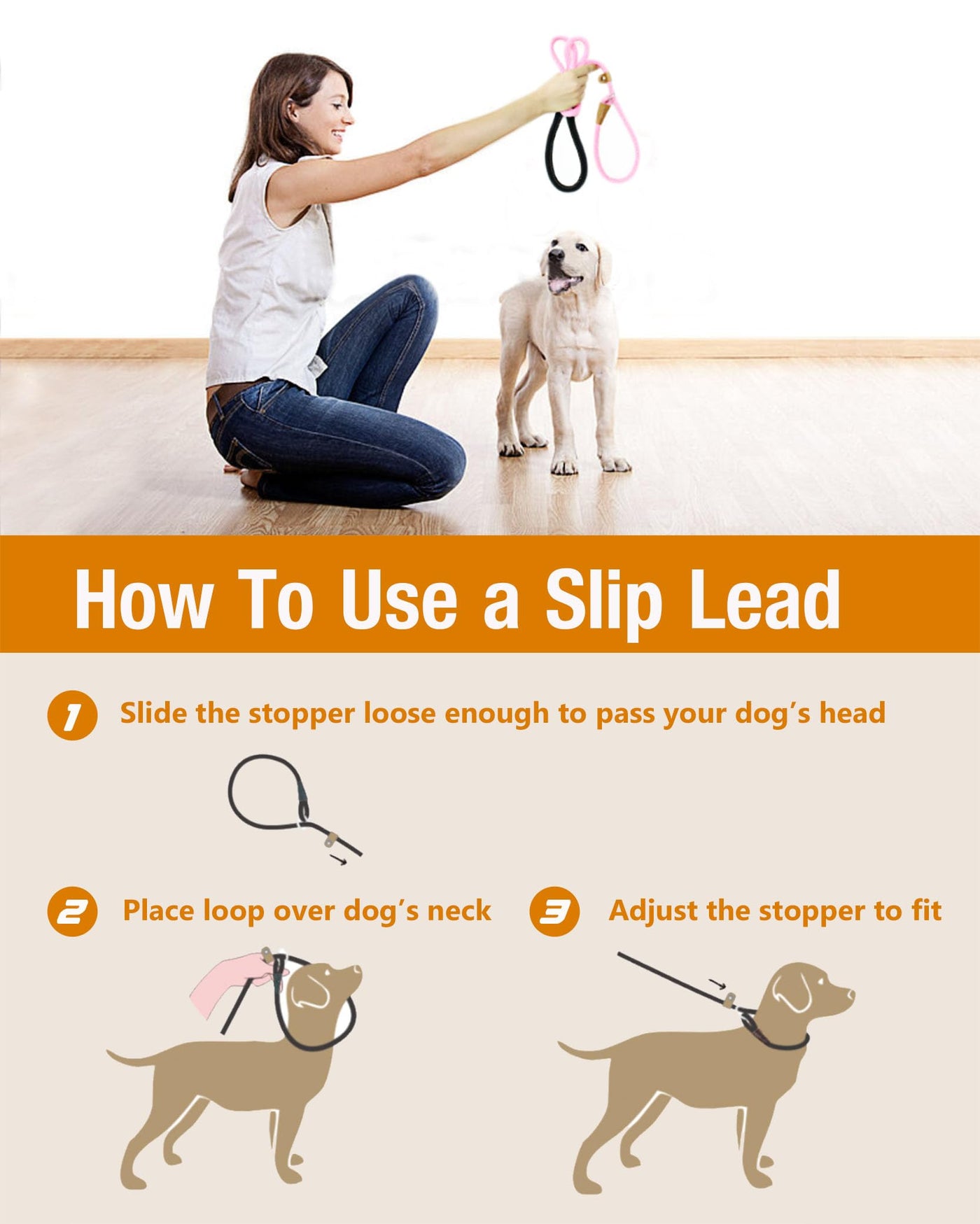 How To Use a Slip Lead

1 Slide the stopper loose enough to pass your dog's head

2 Place loop over dog's neck

3 Adjust the stopper to fit