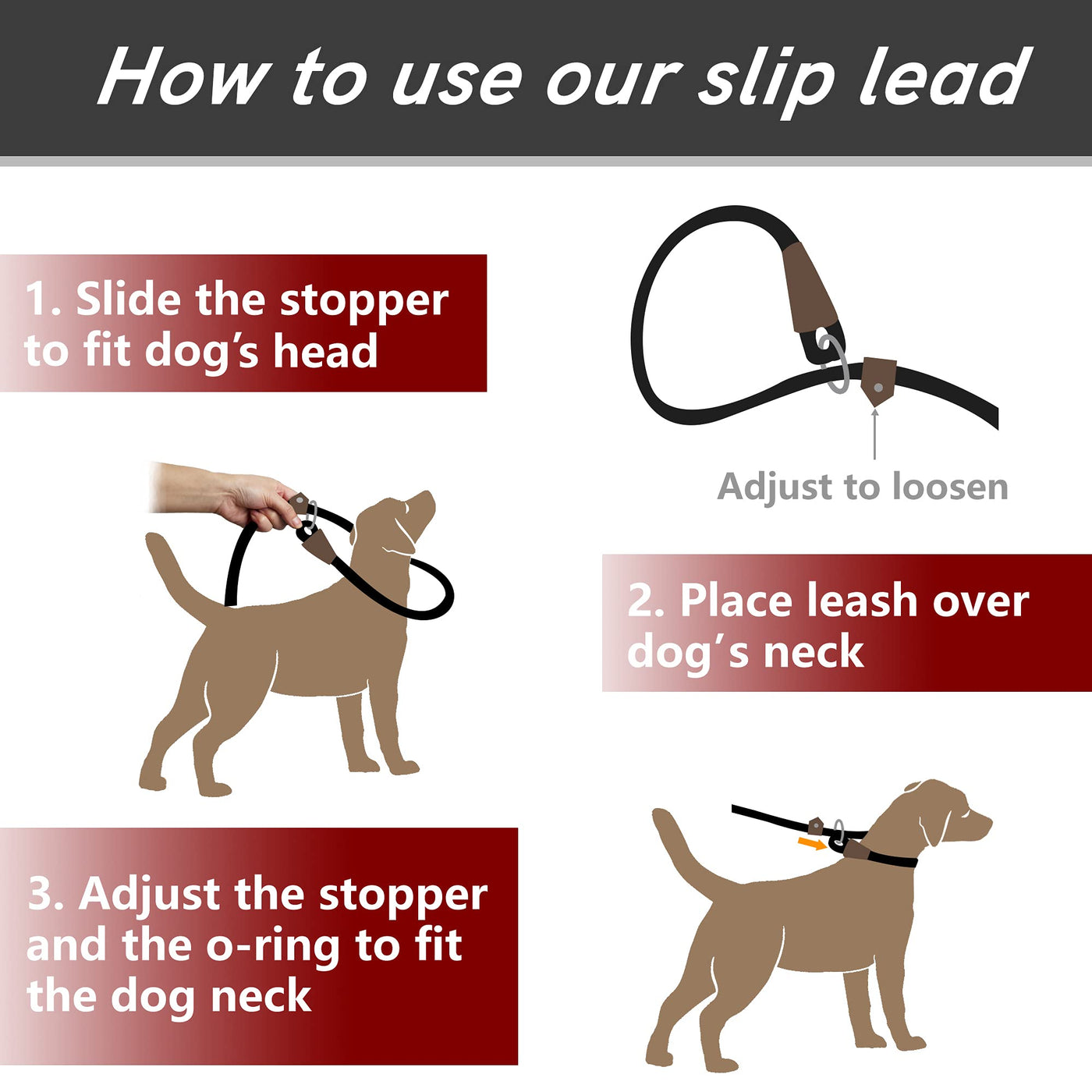 How to use our slip lead

1. Slide the stopper to fit dog's head

Adjust to loosen

2. Place leash over dog's neck

3. Adjust the stopper and the o-ring to fit the dog neck