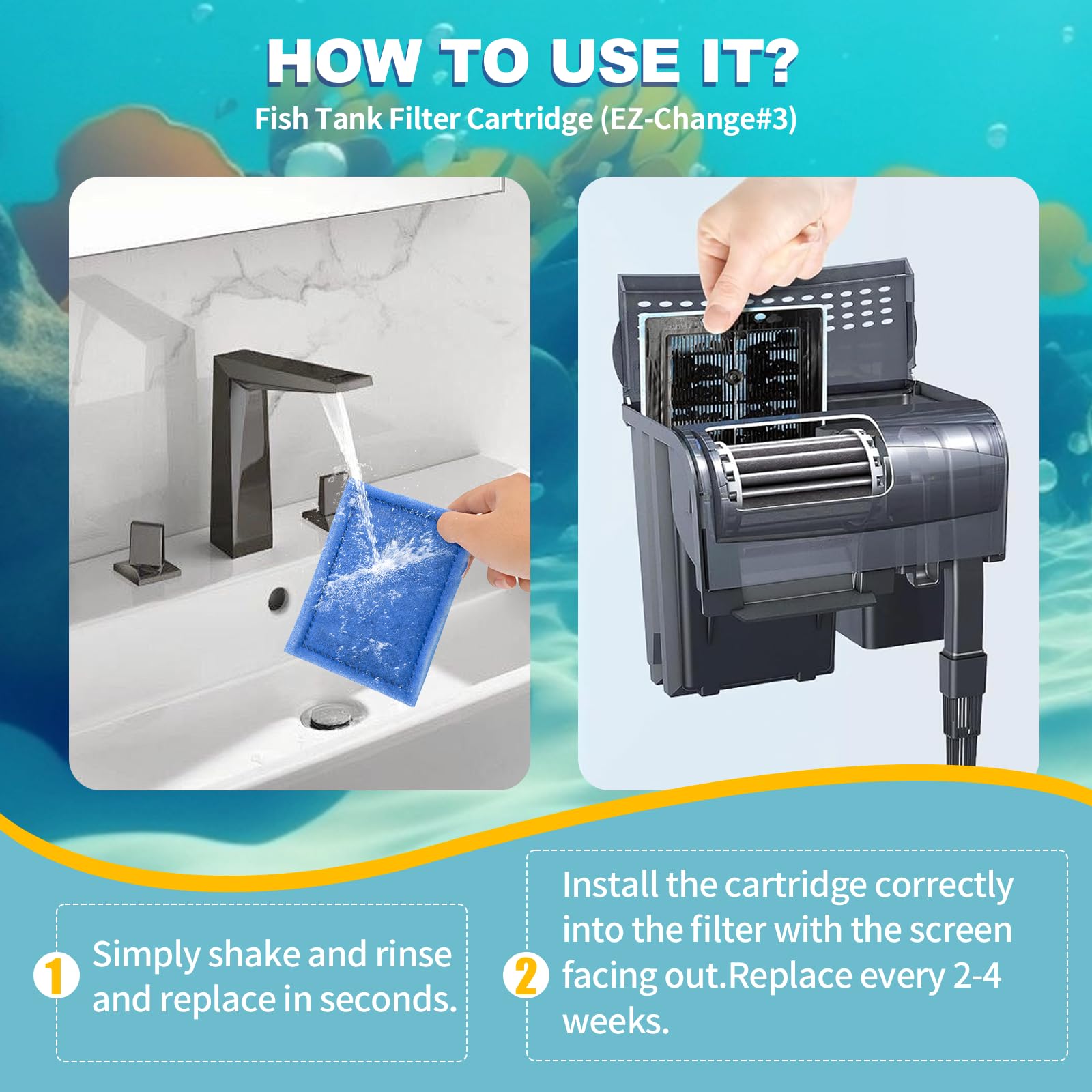 HOW TO USE IT?
Fish Tank Filter Cartridge (EZ-Change#3)

1 Simply shake and rinse and replace in seconds.

2 Install the cartridge correctly into the filter with the screen facing out.Replace every 2-4 weeks.