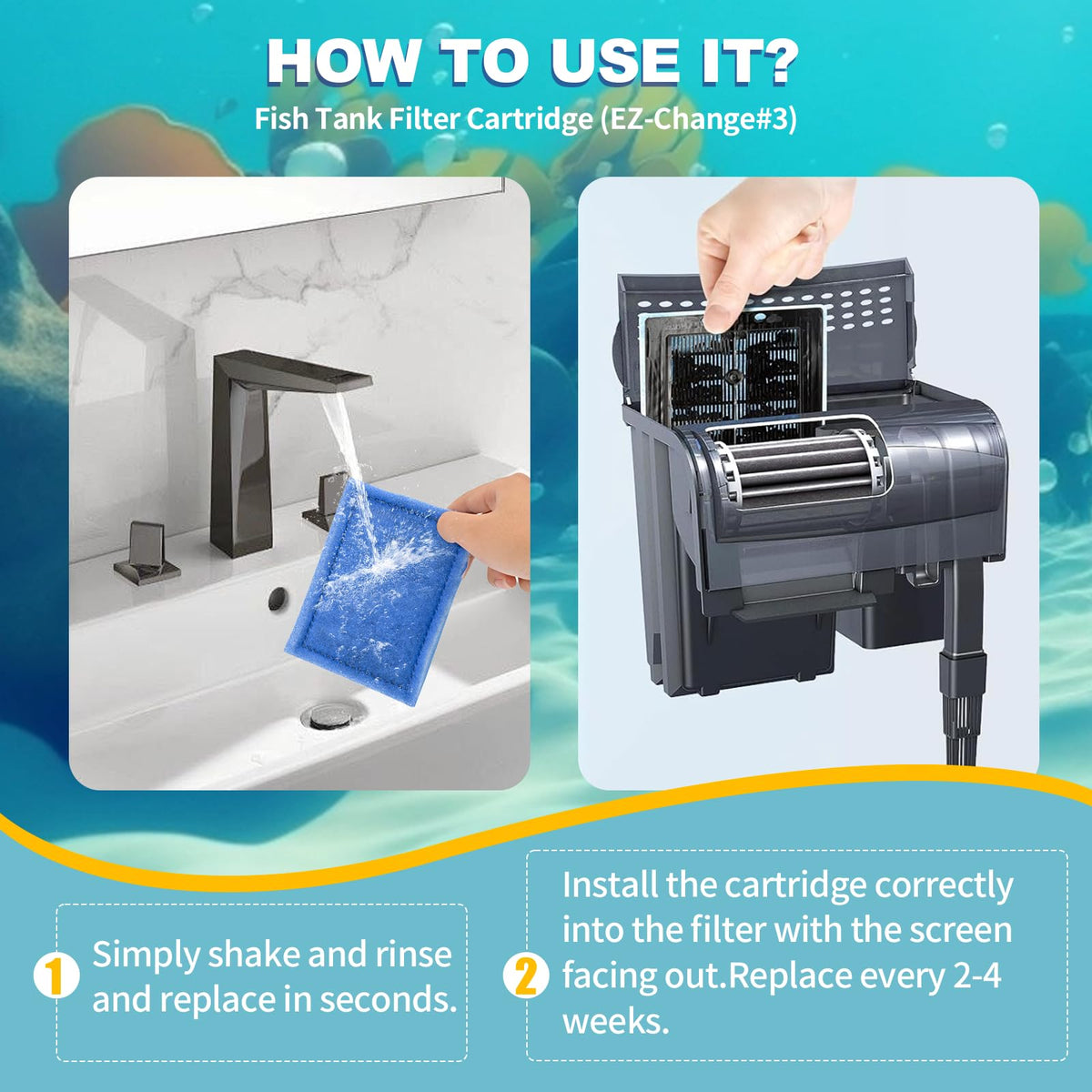 HOW TO USE IT?
Fish Tank Filter Cartridge (EZ-Change#3)

1 Simply shake and rinse and replace in seconds.

2 Install the cartridge correctly into the filter with the screen facing out.Replace every 2-4 weeks.