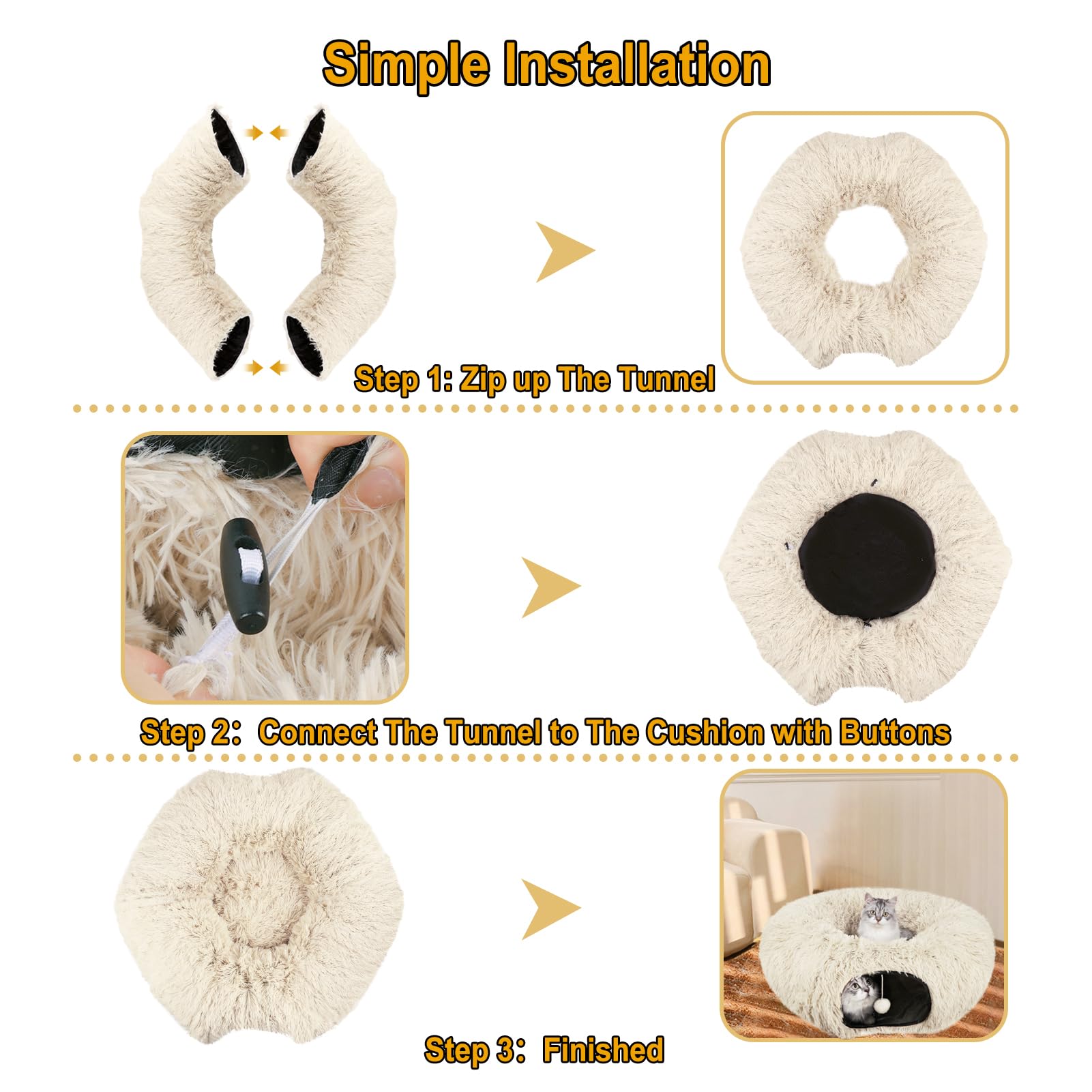 Simple Installation

Step 1: Zip up The Tunnel

Step 2: Connect The Tunnel to The Cushion with Buttons

Step 3: Finished