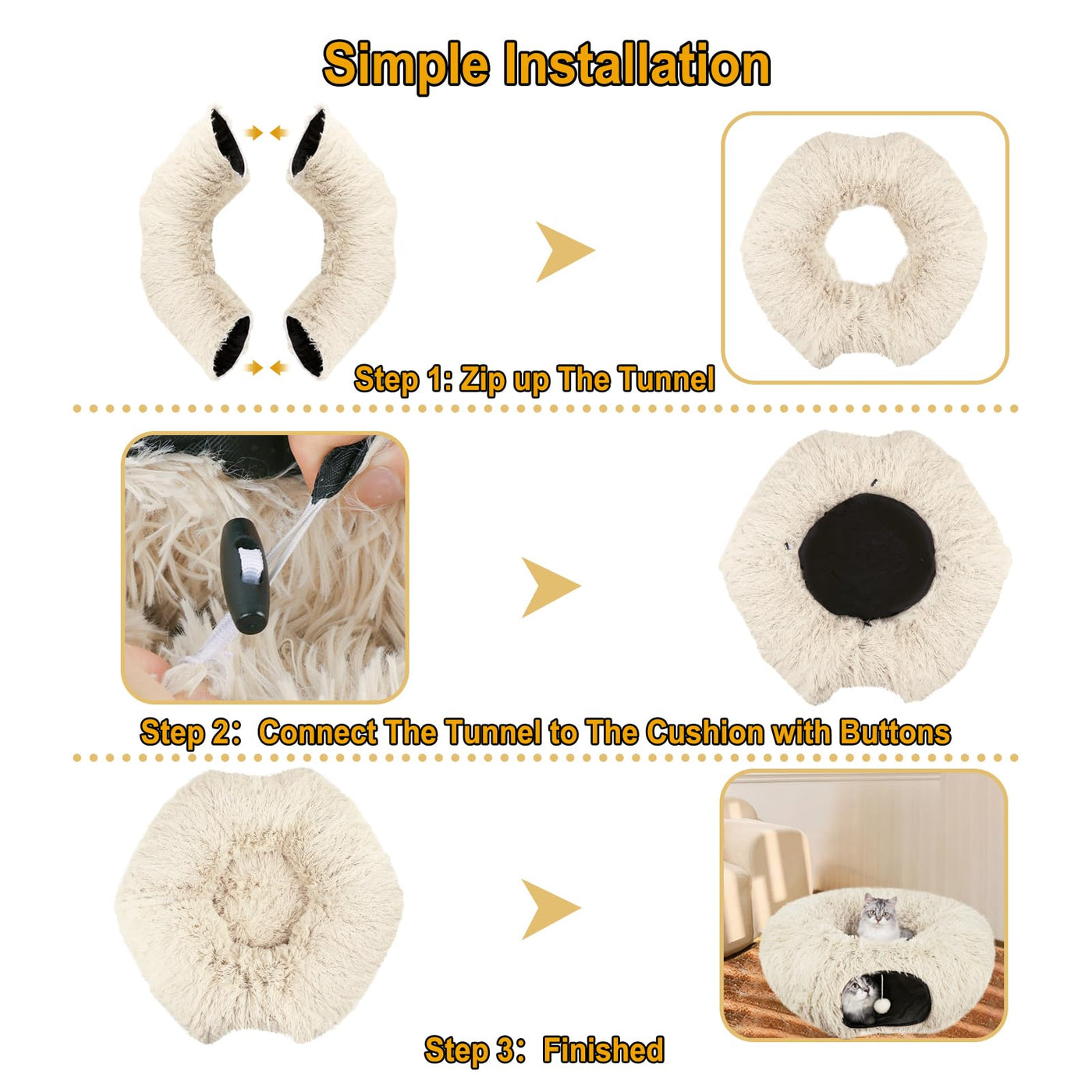 Simple Installation

Step 1: Zip up The Tunnel

Step 2: Connect The Tunnel to The Cushion with Buttons

Step 3: Finished