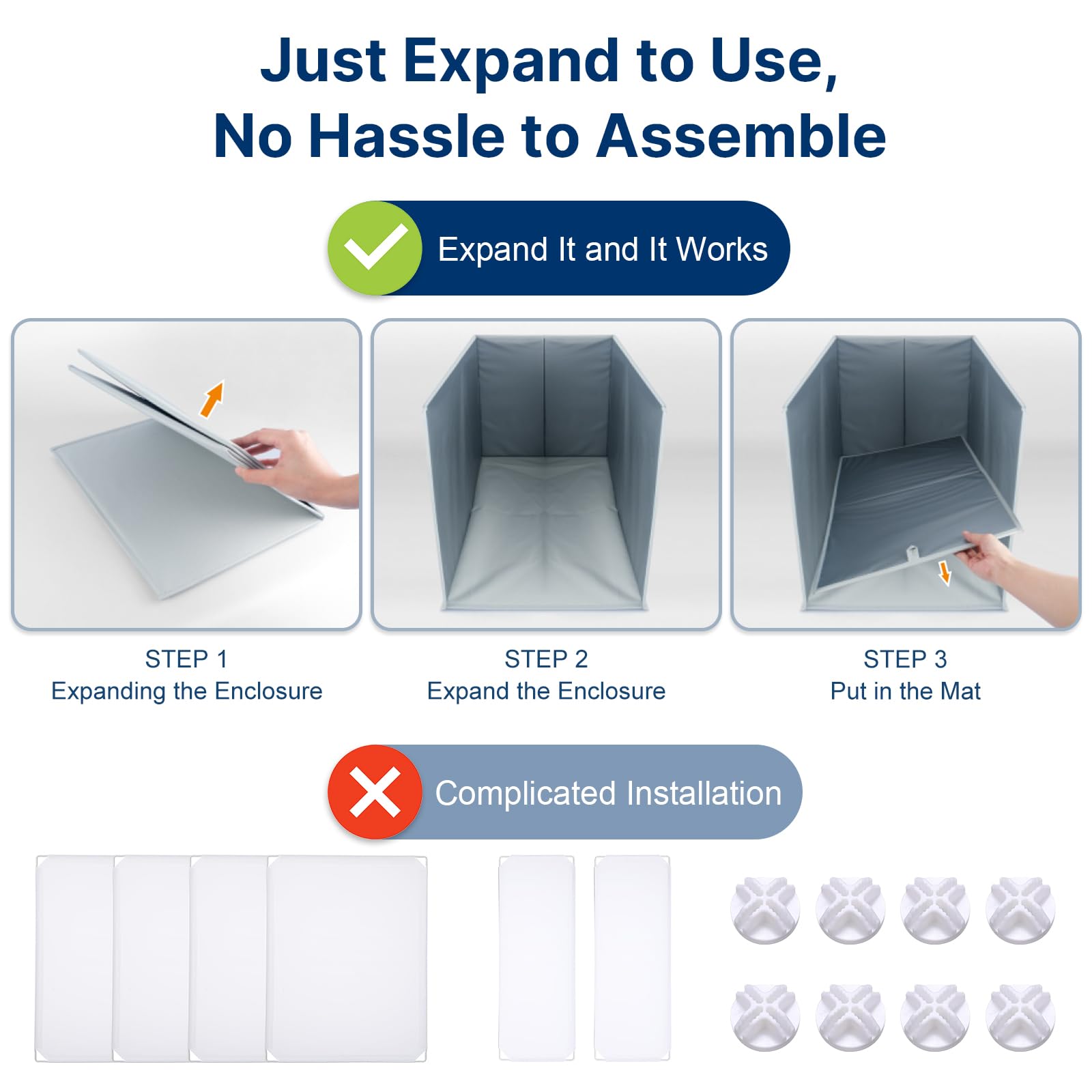 Just Expand to Use,
No Hassle to Assemble

Expand It and It Works

STEP 1
Expanding the Enclosure

STEP 2
Expand the Enclosure

STEP 3
Put in the Mat

Complicated Installation