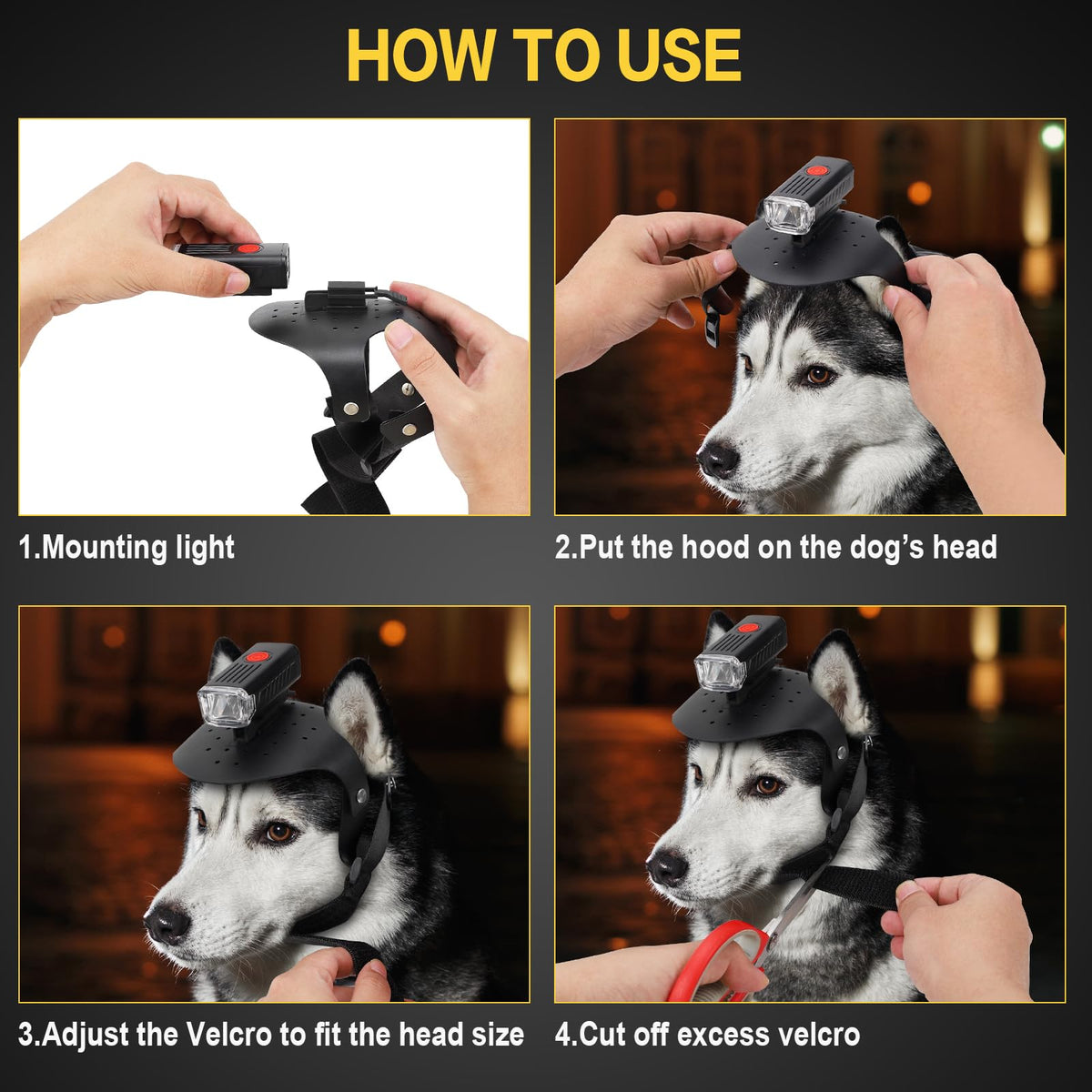 HOW TO USE

1.Mounting light

2.Put the hood on the dog's head

3.Adjust the Velcro to fit the head size

4.Cut off excess velcro