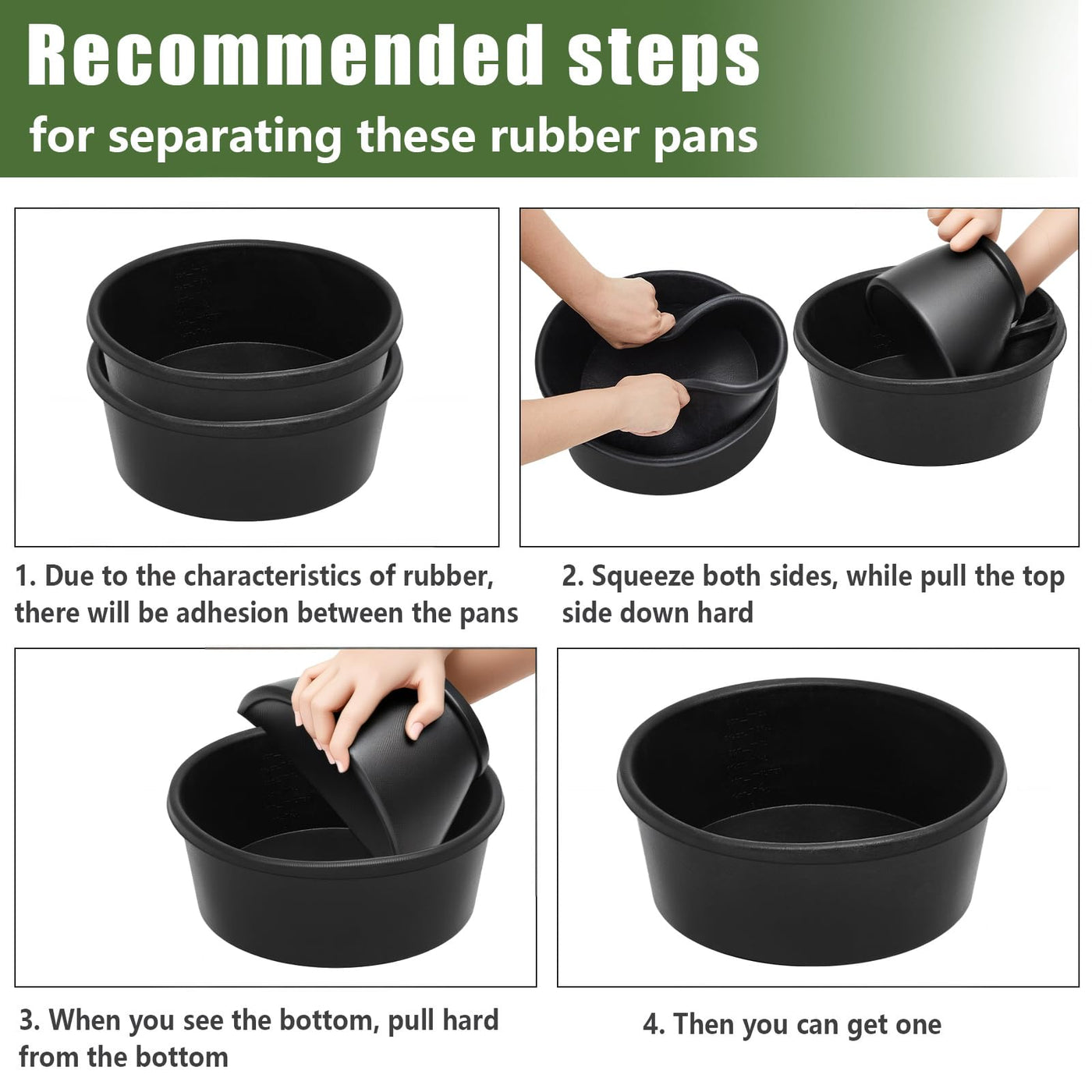 Recommended steps
for separating these rubber pans

1. Due to the characteristics of rubber, there will be adhesion between the pans

2. Squeeze both sides, while pull the top side down hard

3. When you see the bottom, pull hard from the bottom

4. Then you can get one