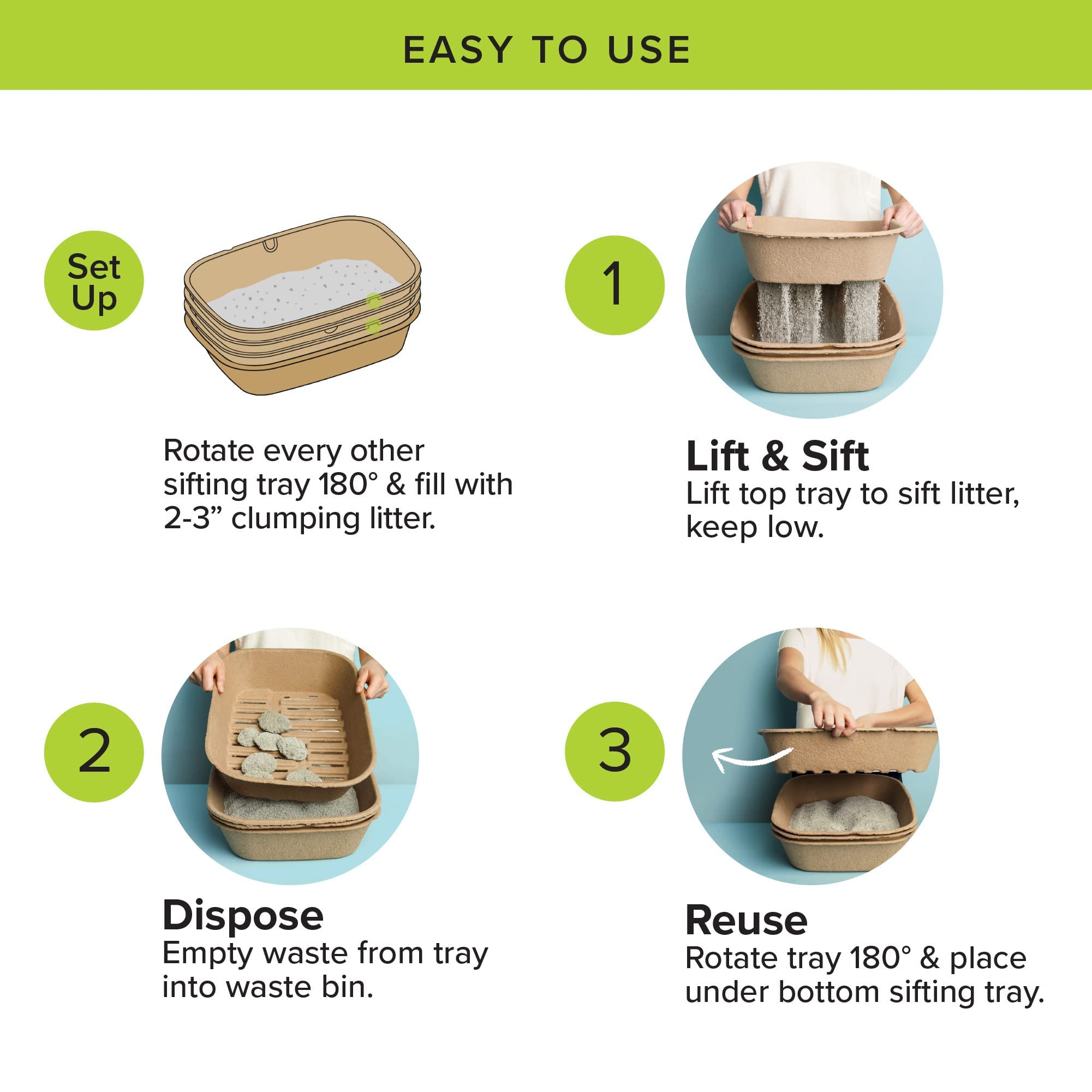 EASY TO USE

Set Up

Rotate every other sifting tray 180° & fill with 2-3” clumping litter.

1

Lift & Sift
Lift top tray to sift litter, keep low.

2

Dispose
Empty waste from tray into waste bin.

3

Reuse
Rotate tray 180° & place under bottom sifting tray.