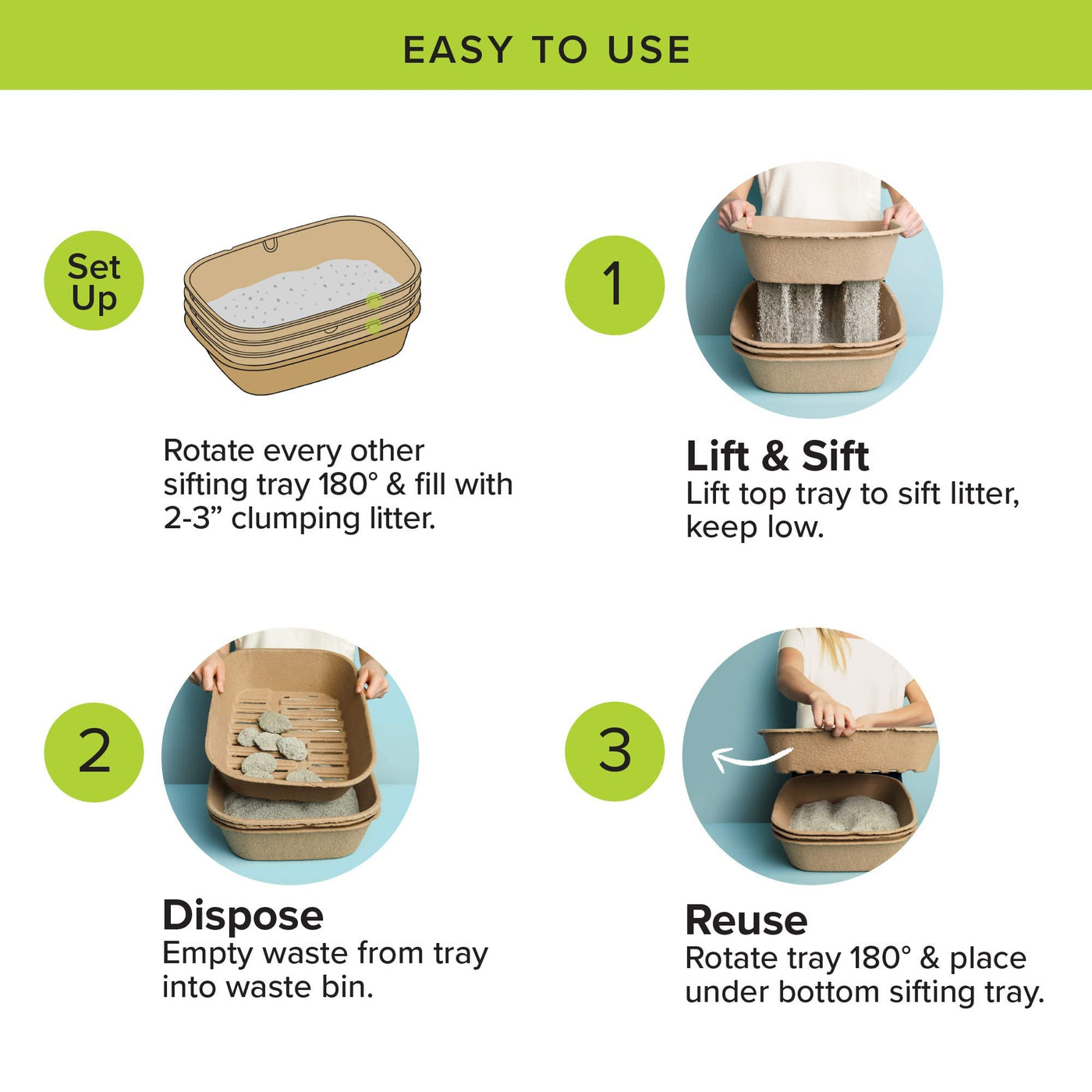 EASY TO USE

Set Up

Rotate every other sifting tray 180° & fill with 2-3” clumping litter.

1

Lift & Sift
Lift top tray to sift litter, keep low.

2

Dispose
Empty waste from tray into waste bin.

3

Reuse
Rotate tray 180° & place under bottom sifting tray.