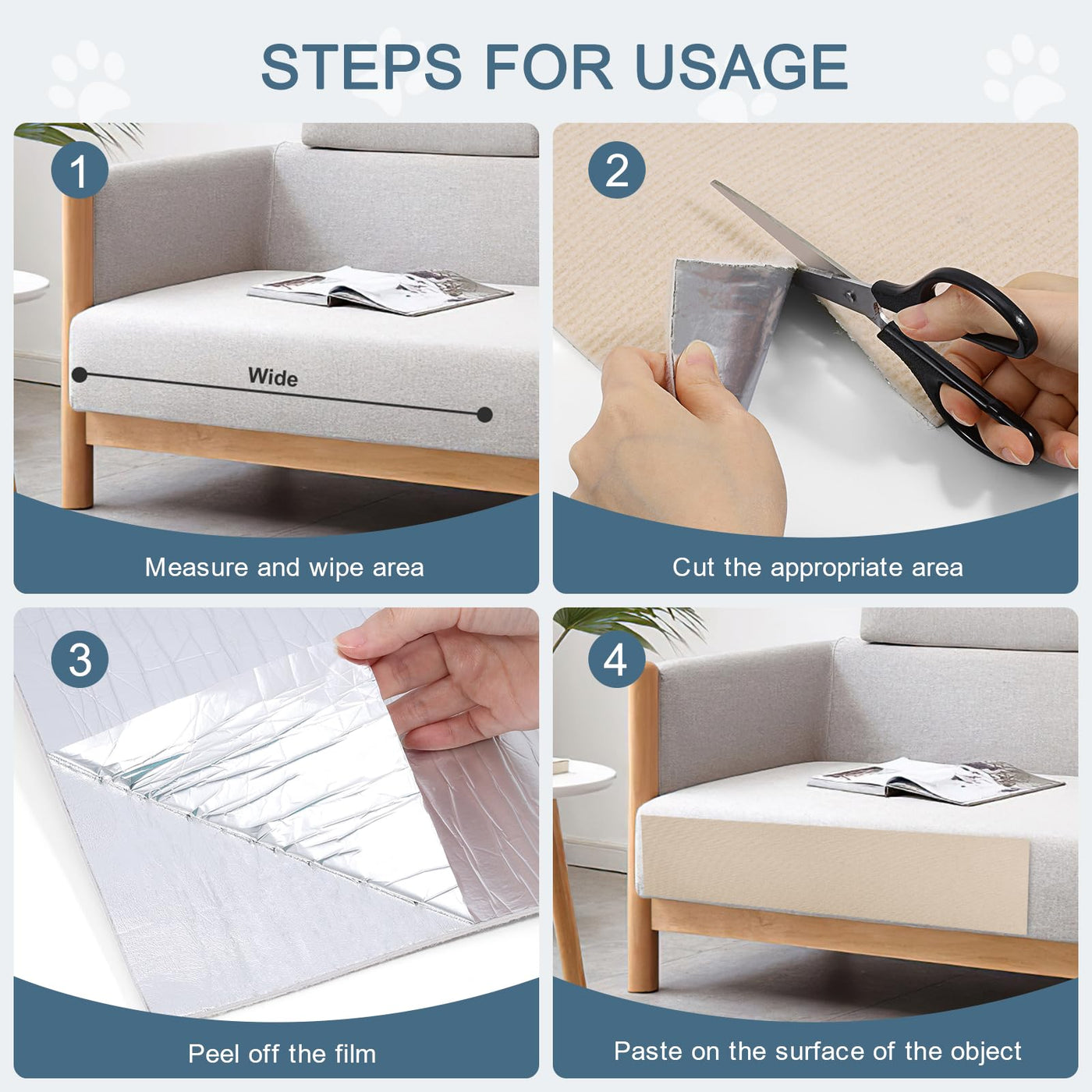 STEPS FOR USAGE

1

Wide

Measure and wipe area

2

Cut the appropriate area

3

Peel off the film

4

Paste on the surface of the object