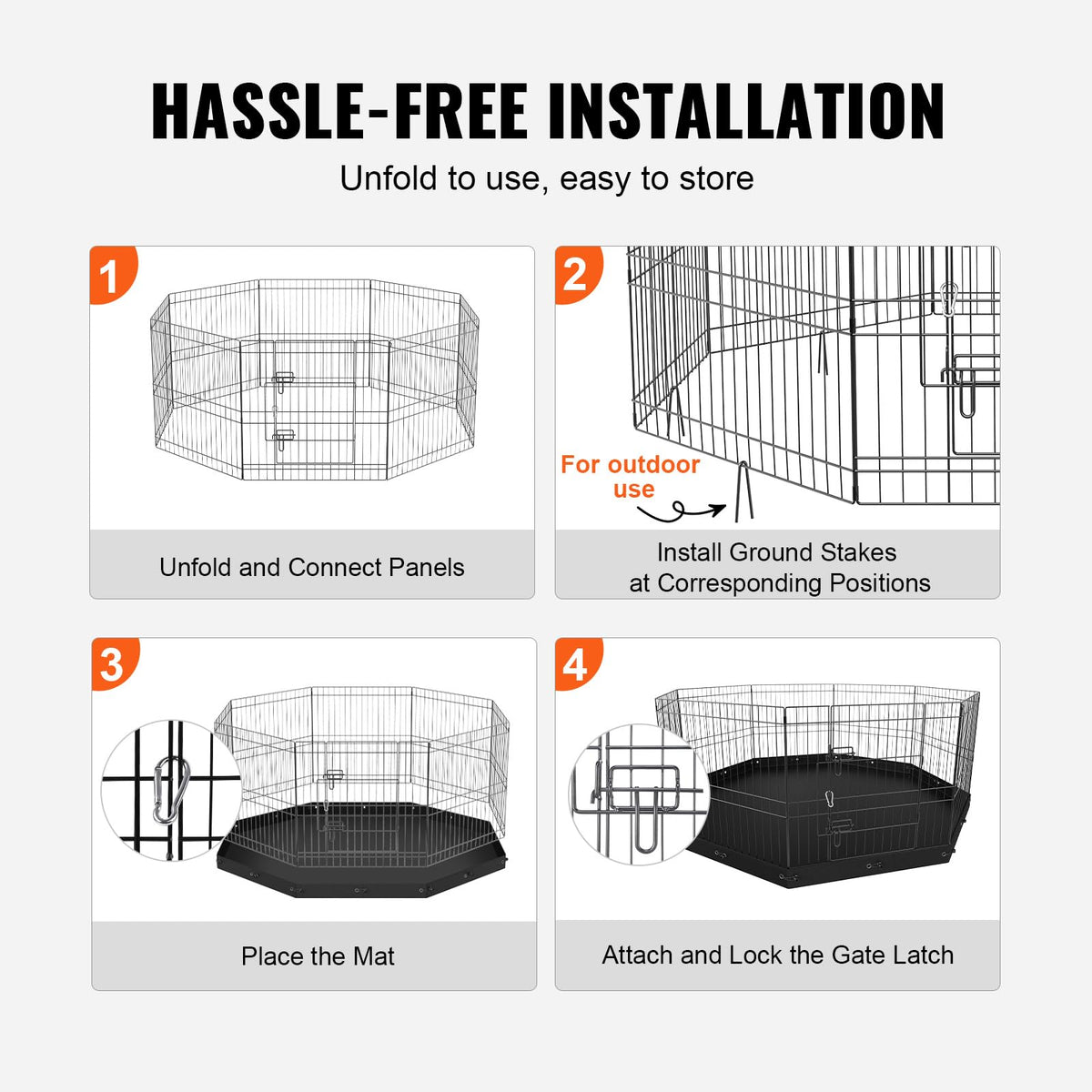 HASSLE-FREE INSTALLATION

Unfold to use, easy to store

1

Unfold and Connect Panels

2

For outdoor use

Install Ground Stakes at Corresponding Positions

3

Place the Mat

4

Attach and Lock the Gate Latch