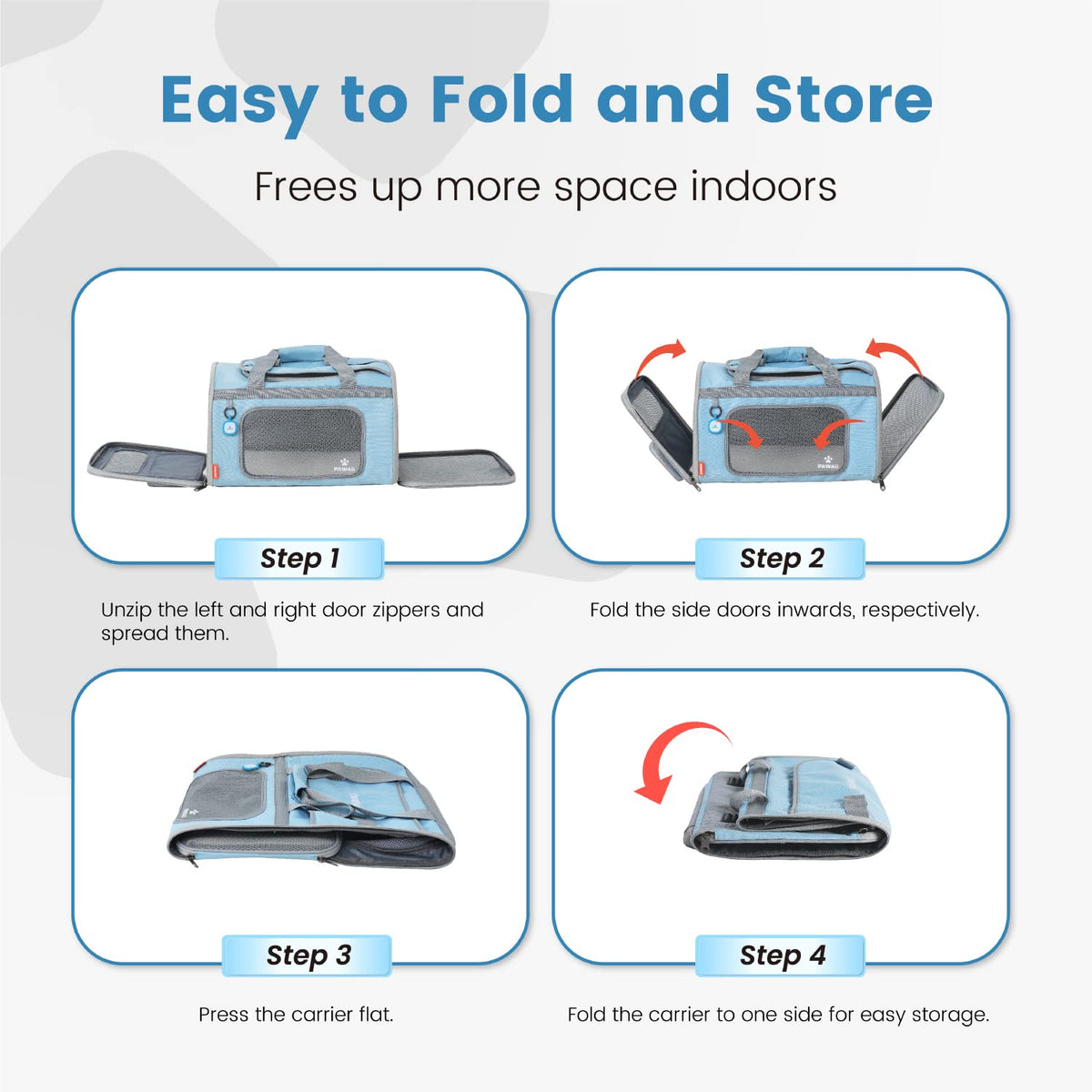 Easy to Fold and Store

Frees up more space indoors

PAWAII

Step 1

Unzip the left and right door zippers and spread them.

PAWAII

Step 2

Fold the side doors inwards, respectively.

Step 3

Press the carrier flat.

Step 4

Fold the carrier to one side for easy storage.