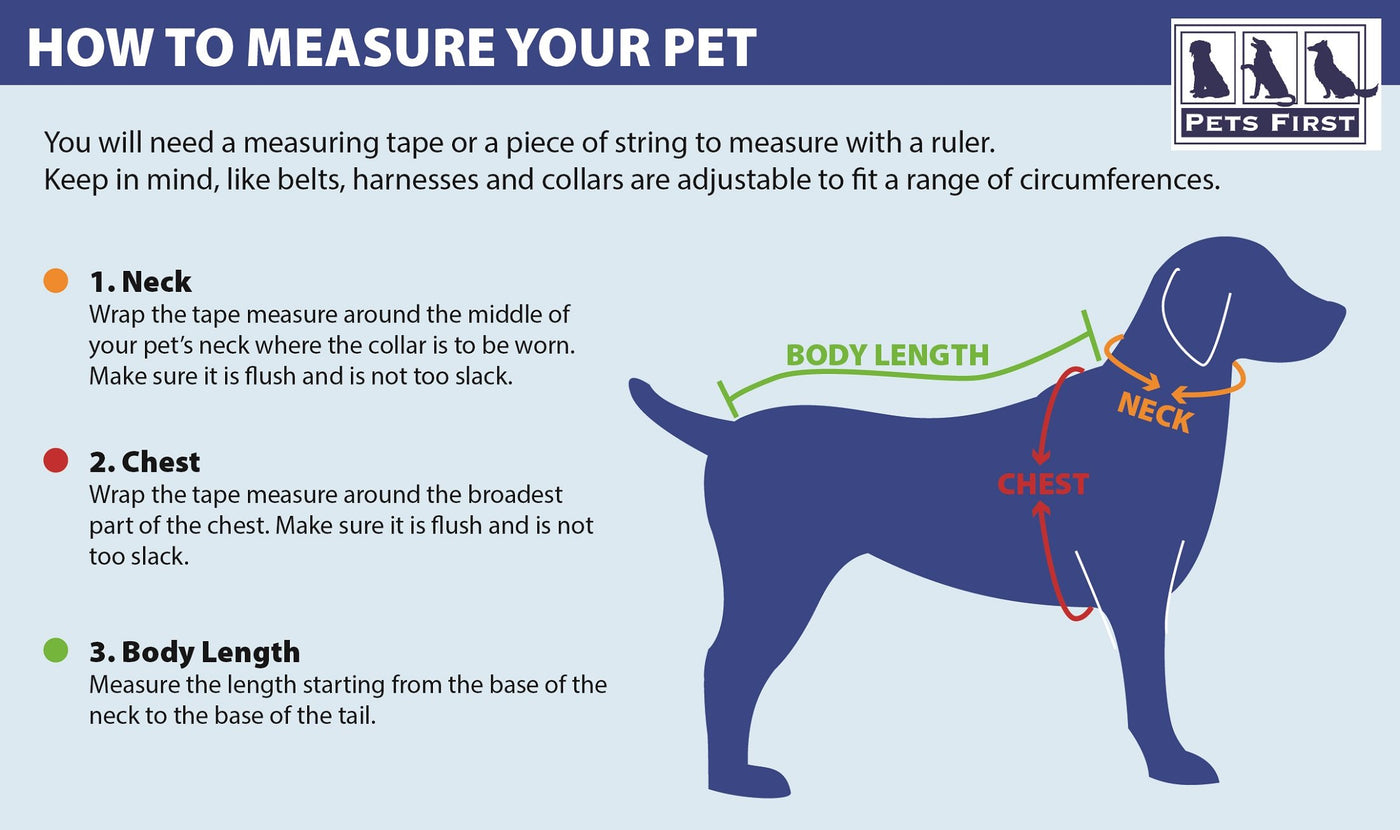 HOW TO MEASURE YOUR PET

PETS FIRST

You will need a measuring tape or a piece of string to measure with a ruler.
Keep in mind, like belts, harnesses and collars are adjustable to fit a range of circumferences.

1. Neck
Wrap the tape measure around the middle of your pet's neck where the collar is to be worn. Make sure it is flush and is not too slack.

2. Chest
Wrap the tape measure around the broadest part of the chest. Make sure it is flush and is not too slack.

3. Body Length
Measure the length starting from the base of the neck to the base of the tail.

BODY LENGTH

NECK

CHEST