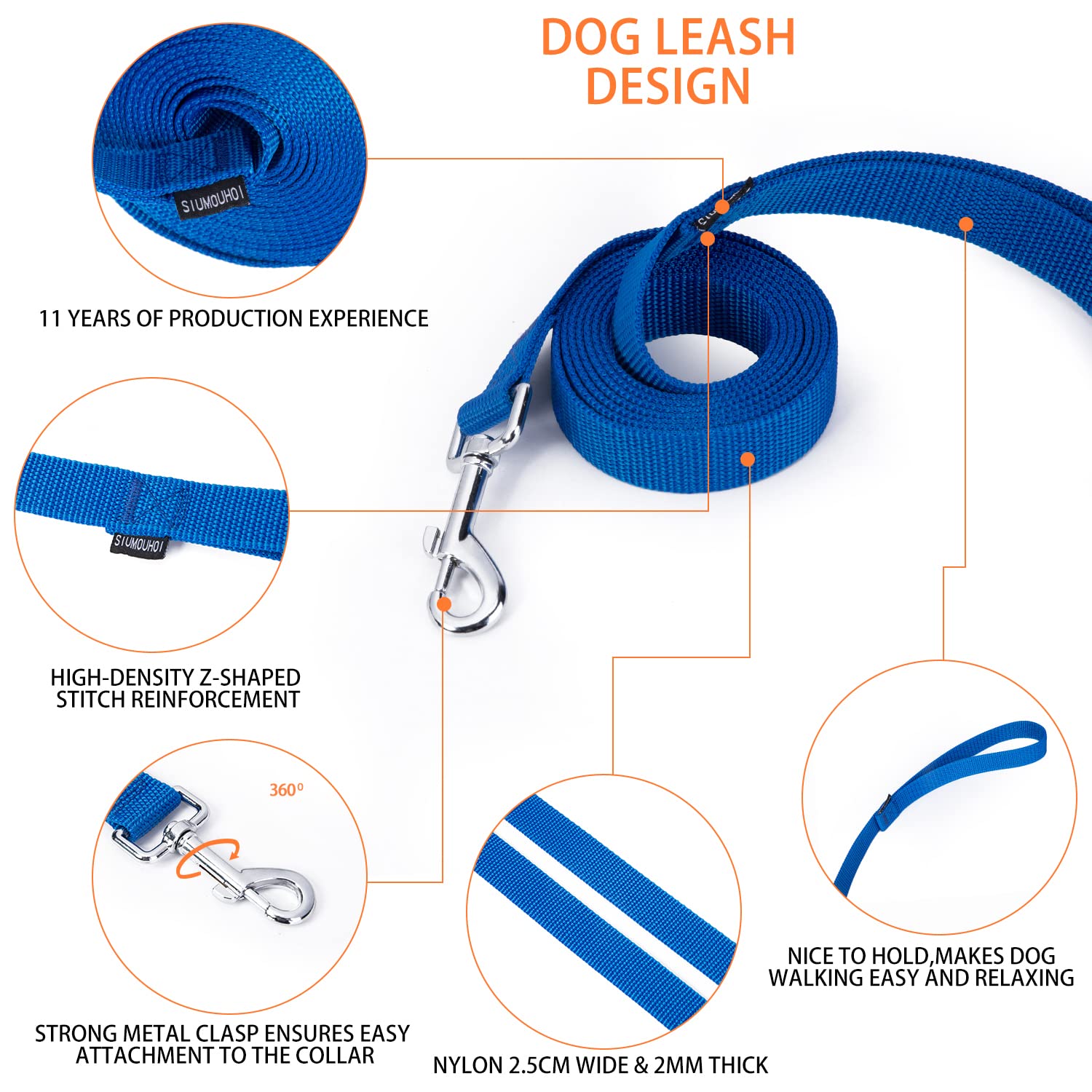 DOG LEASH DESIGN

SIUMOUHOI

11 YEARS OF PRODUCTION EXPERIENCE

SIUMOUHOI

HIGH-DENSITY Z-SHAPED STITCH REINFORCEMENT

360°

STRONG METAL CLASP ENSURES EASY ATTACHMENT TO THE COLLAR

NYLON 2.5CM WIDE & 2MM THICK

NICE TO HOLD,MAKES DOG WALKING EASY AND RELAXING