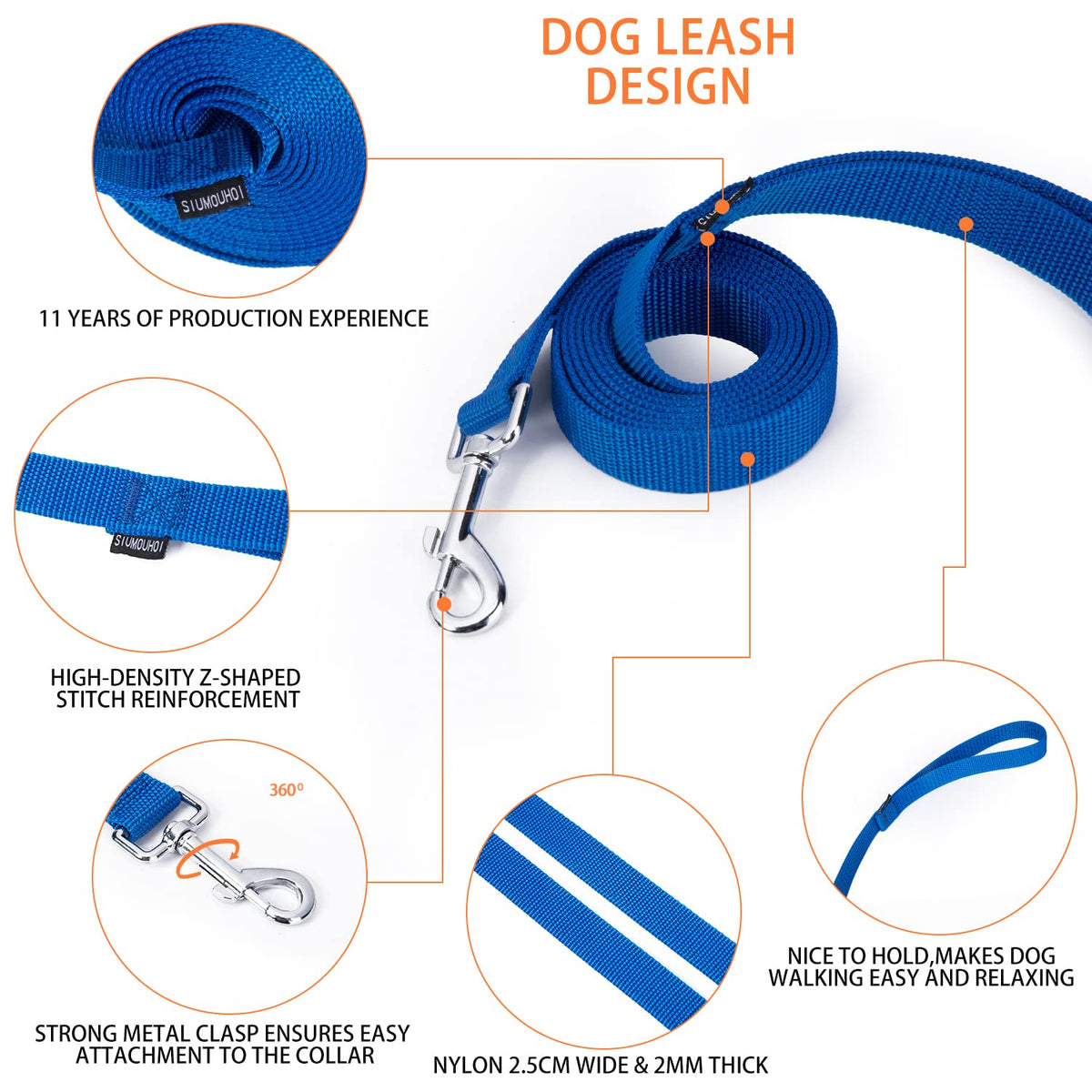 DOG LEASH DESIGN

SIUMOUHOI

11 YEARS OF PRODUCTION EXPERIENCE

SIUMOUHOI

HIGH-DENSITY Z-SHAPED STITCH REINFORCEMENT

$360^0$

STRONG METAL CLASP ENSURES EASY ATTACHMENT TO THE COLLAR

NYLON 2.5CM WIDE & 2MM THICK

NICE TO HOLD,MAKES DOG WALKING EASY AND RELAXING