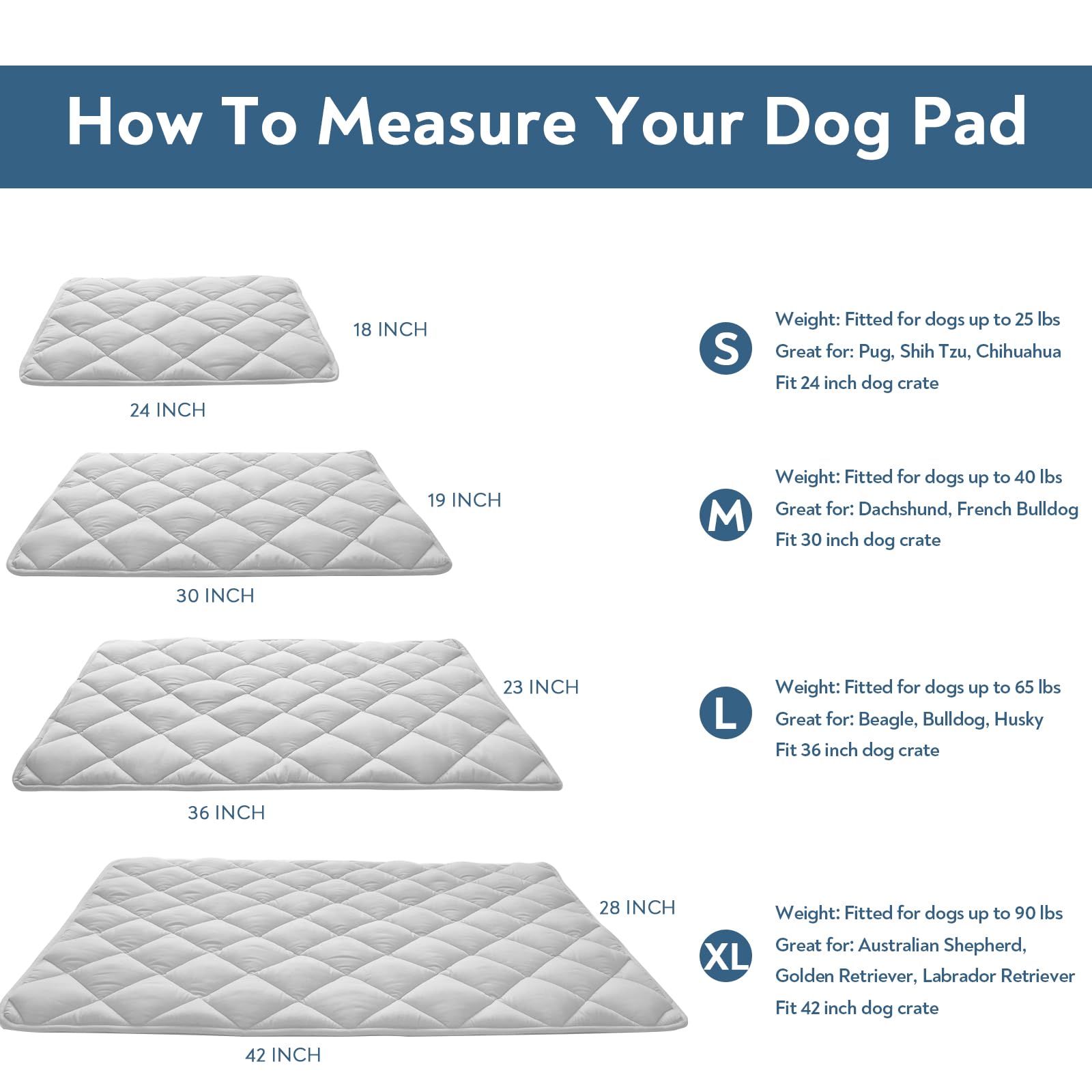 How To Measure Your Dog Pad

18 INCH

24 INCH

S

Weight: Fitted for dogs up to 25 lbs
Great for: Pug, Shih Tzu, Chihuahua
Fit 24 inch dog crate

19 INCH

30 INCH

M

Weight: Fitted for dogs up to 40 lbs
Great for: Dachshund, French Bulldog
Fit 30 inch dog crate

23 INCH

36 INCH

L

Weight: Fitted for dogs up to 65 lbs
Great for: Beagle, Bulldog, Husky
Fit 36 inch dog crate

28 INCH

42 INCH

XL

Weight: Fitted for dogs up to 90 lbs
Great for: Australian Shepherd, Golden Retriever, Labrador Retriever
Fit 42 inch dog crate