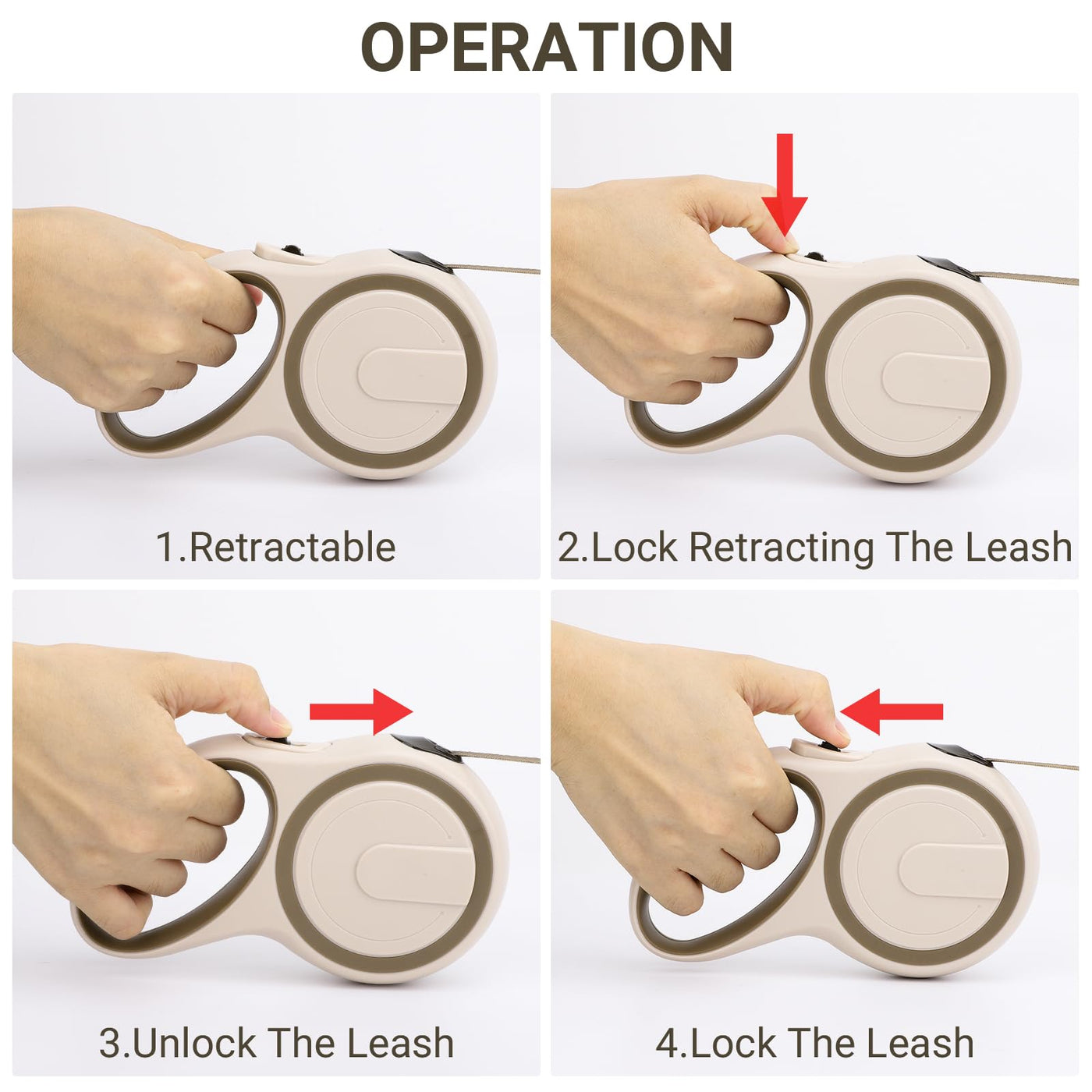 OPERATION

1.Retractable

2.Lock Retracting The Leash

3.Unlock The Leash

4.Lock The Leash