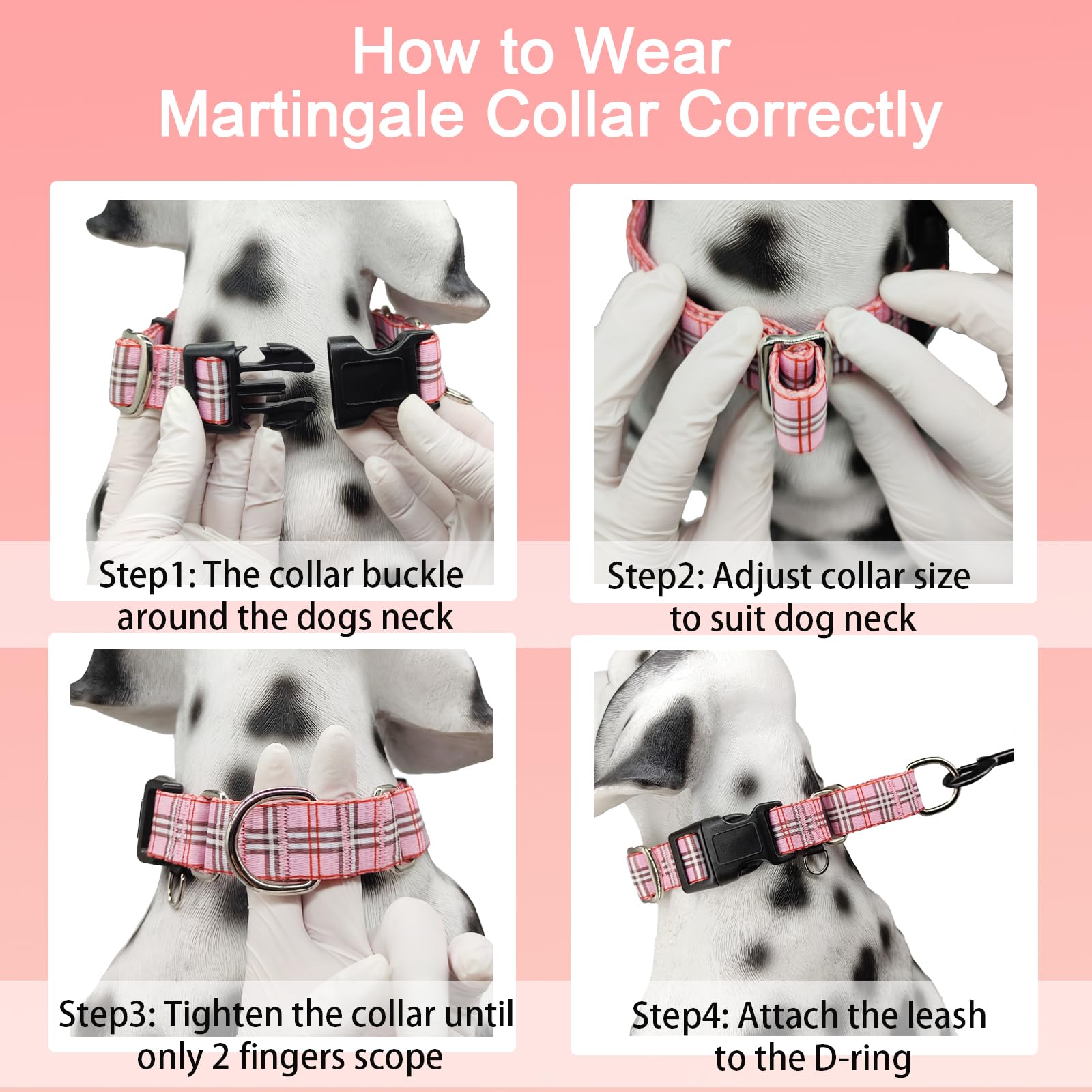 How to Wear
Martingale Collar Correctly

Step1: The collar buckle around the dogs neck

Step2: Adjust collar size to suit dog neck

Step3: Tighten the collar until only 2 fingers scope

Step4: Attach the leash to the D-ring