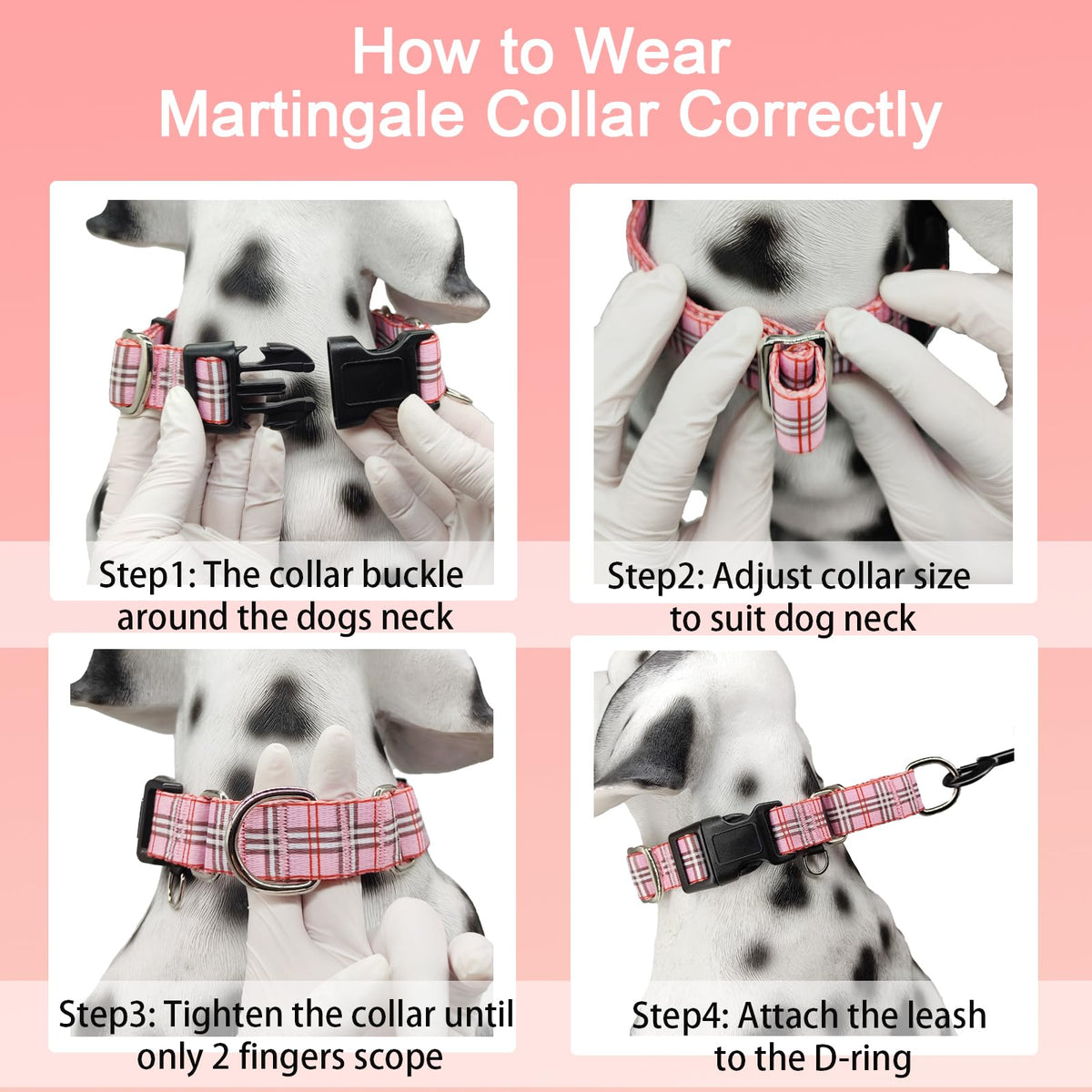 How to Wear
Martingale Collar Correctly

Step1: The collar buckle around the dogs neck

Step2: Adjust collar size to suit dog neck

Step3: Tighten the collar until only 2 fingers scope

Step4: Attach the leash to the D-ring