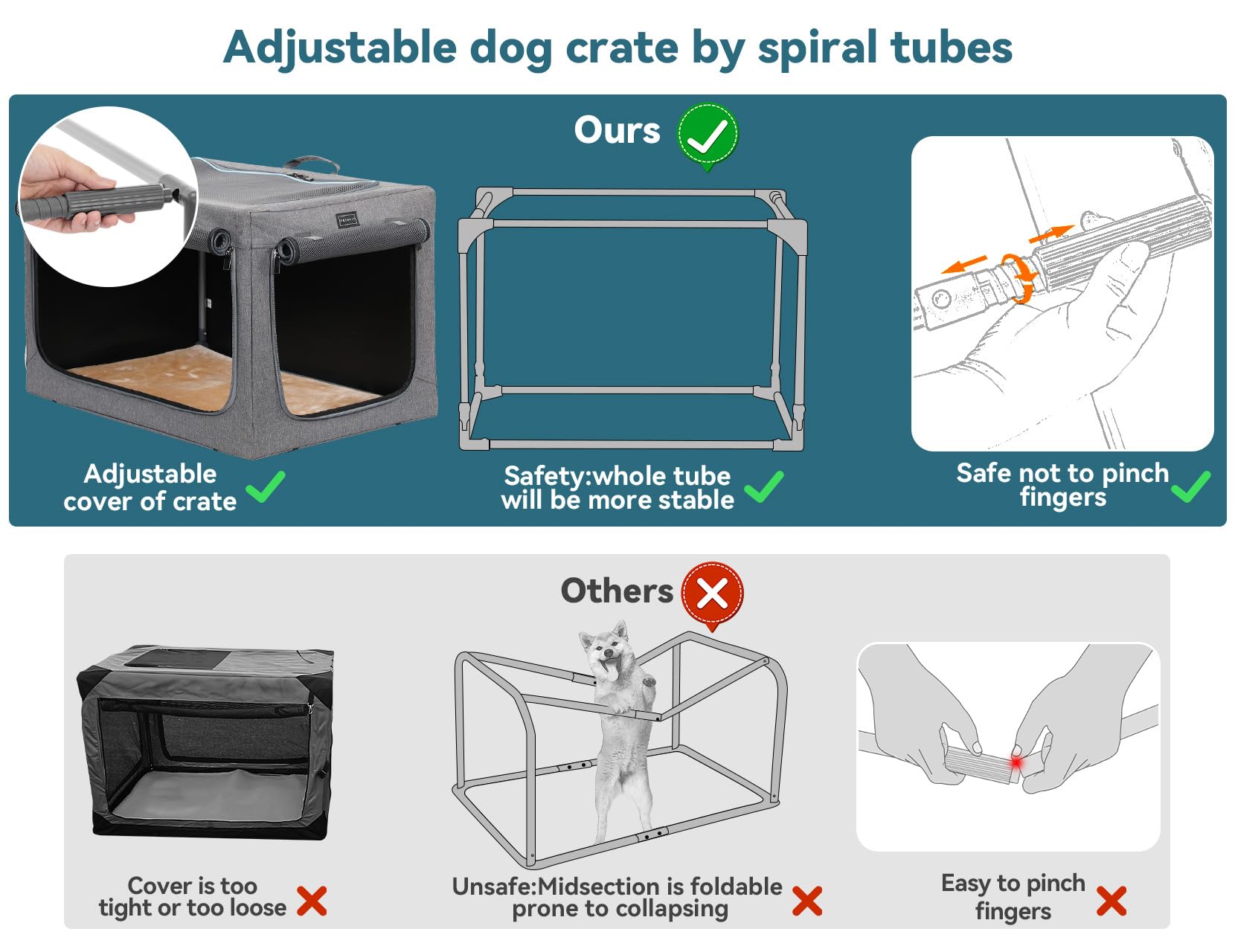 Adjustable dog crate by spiral tubes

Ours

Adjustable cover of crate

Safety:whole tube will be more stable

Safe not to pinch fingers

Others

Cover is too tight or too loose

Unsafe:Midsection is foldable prone to collapsing

Easy to pinch fingers