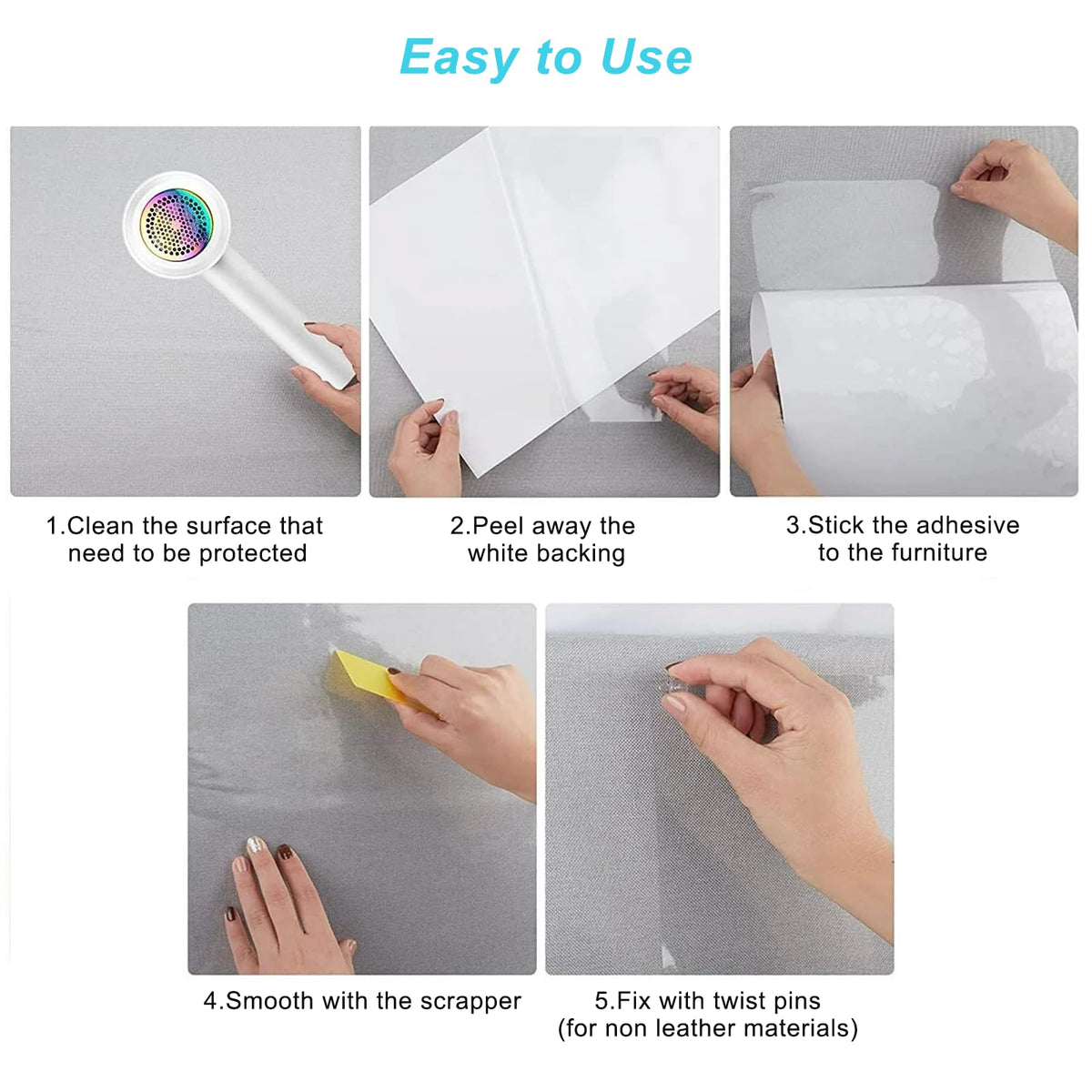 Easy to Use

1.Clean the surface that need to be protected

2.Peel away the white backing

3.Stick the adhesive to the furniture

4.Smooth with the scrapper

5.Fix with twist pins (for non leather materials)