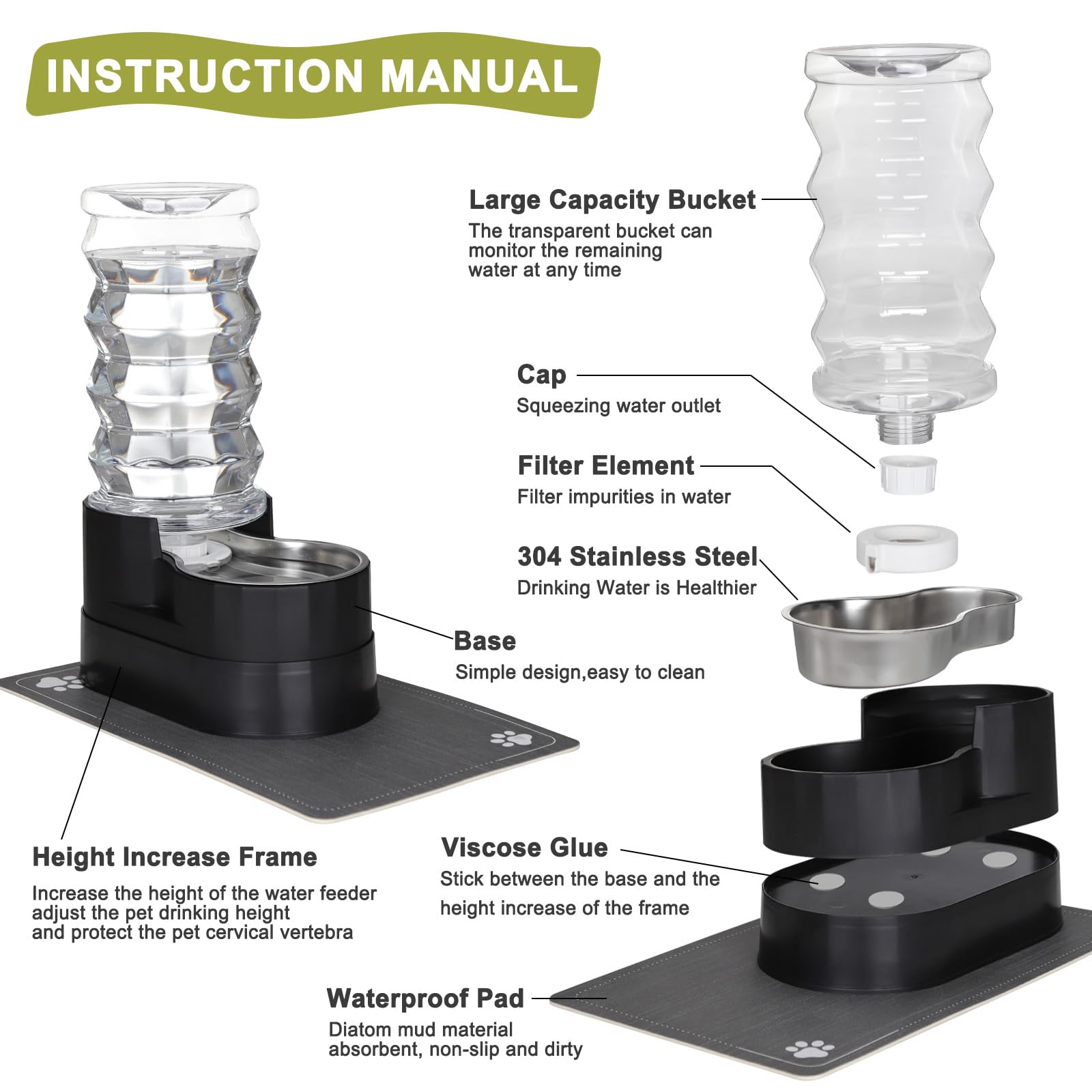 INSTRUCTION MANUAL

Large Capacity Bucket
The transparent bucket can monitor the remaining water at any time

Cap
Squeezing water outlet

Filter Element
Filter impurities in water

304 Stainless Steel
Drinking Water is Healthier

Base
Simple design,easy to clean

Height Increase Frame
Increase the height of the water feeder adjust the pet drinking height and protect the pet cervical vertebra

Viscose Glue
Stick between the base and the height increase of the frame

Waterproof Pad
Diatom mud material absorbent, non-slip and dirty