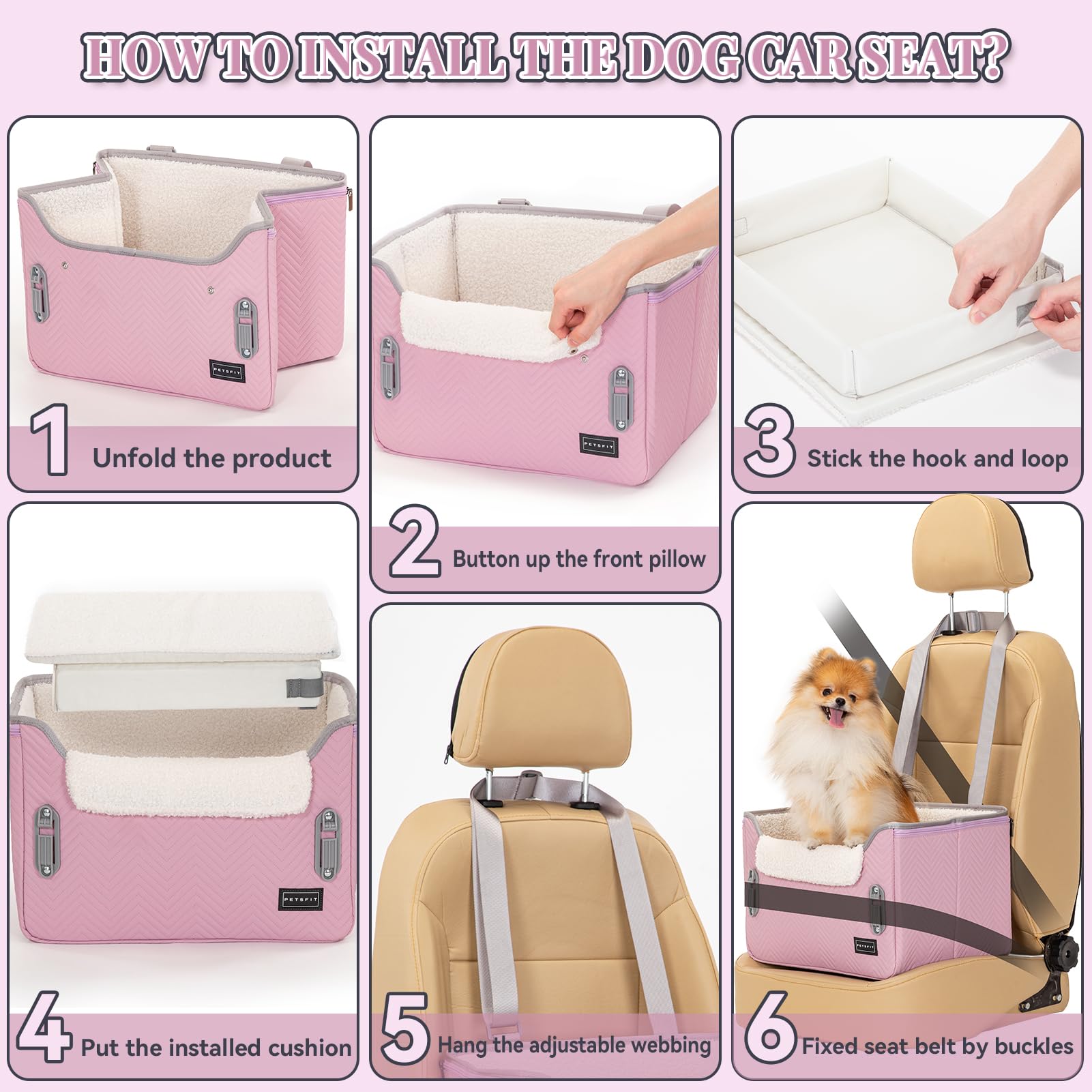 HOW TO INSTALL THE DOG CAR SEAT?

PETSFIT

1 Unfold the product

PETSFIT

2 Button up the front pillow

3 Stick the hook and loop

PETSFIT

4 Put the installed cushion

5 Hang the adjustable webbing

PETSFIT

6 Fixed seat belt by buckles