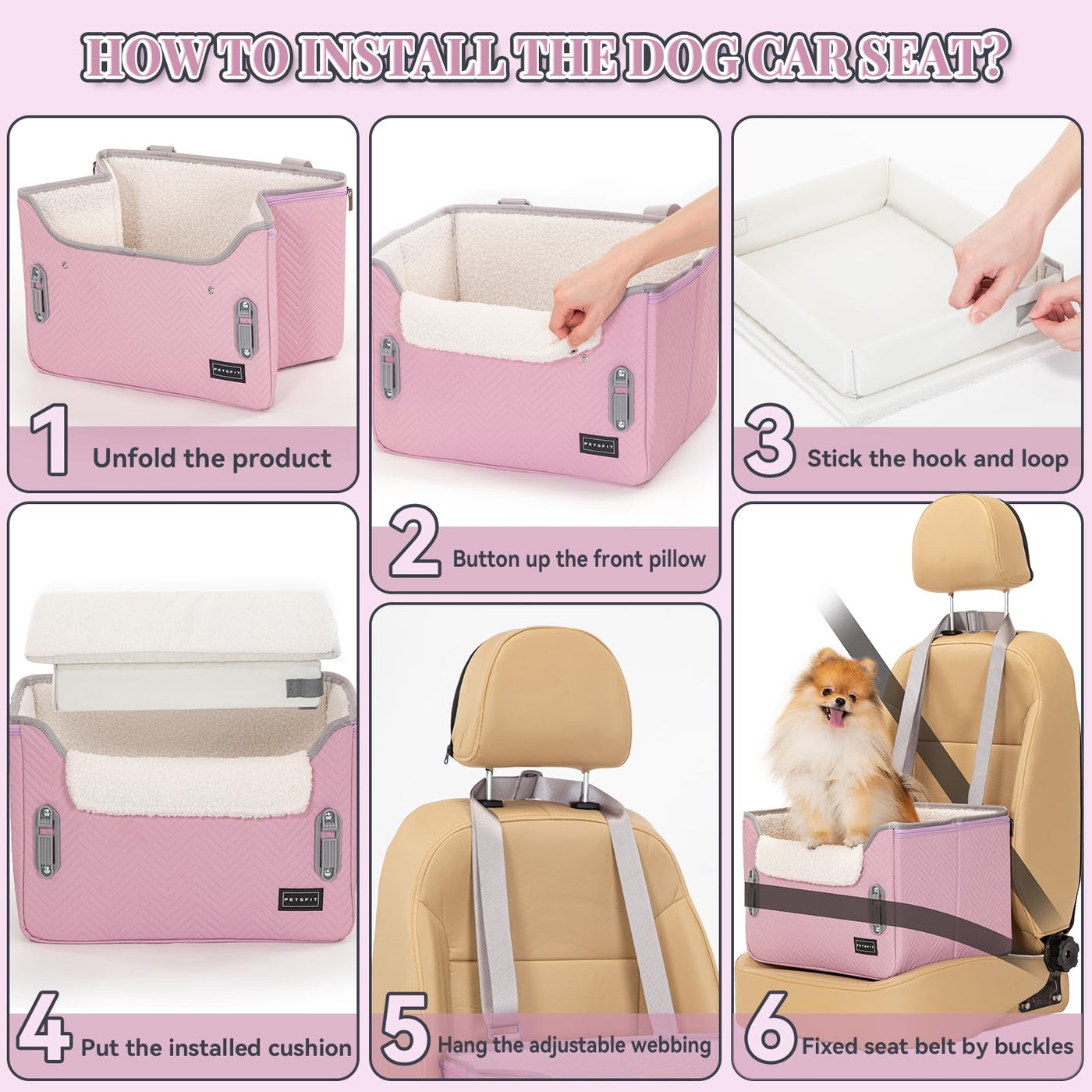 HOW TO INSTALL THE DOG CAR SEAT?

PETSFIT

1 Unfold the product

PETSFIT

2 Button up the front pillow

3 Stick the hook and loop

PETSFIT

4 Put the installed cushion

5 Hang the adjustable webbing

PETSFIT

6 Fixed seat belt by buckles