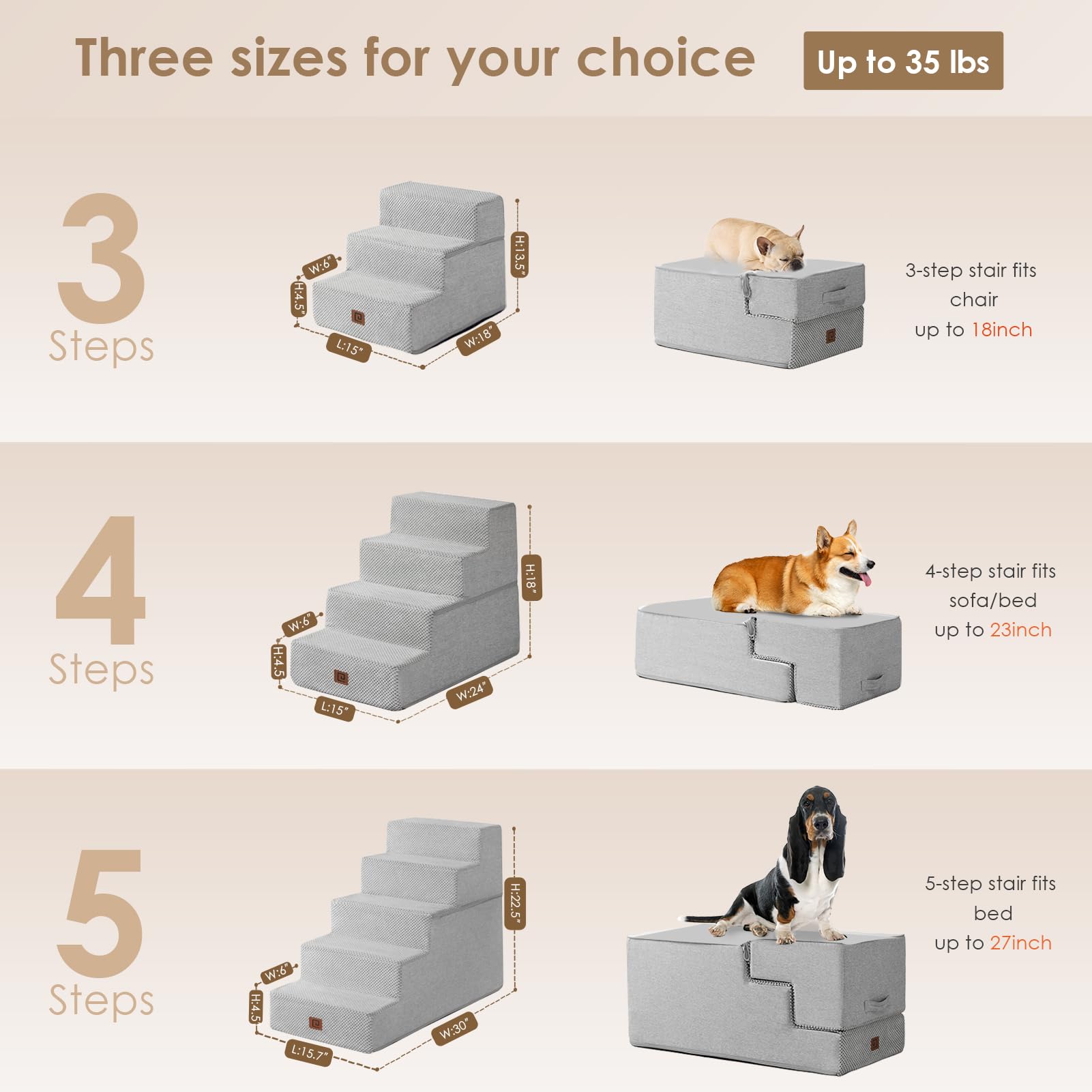 Three sizes for your choice

Up to 35 lbs

3
Steps

W:6"
H:4.5"
L:15"
W:18"
H:13.5"

3-step stair fits chair up to 18inch

4
Steps

W:6"
H:4.5
L:15"
W:24"
H:18"

4-step stair fits sofa/bed up to 23inch

5
Steps

W:6"
H:4.5
L:15.7"
W:30"
H:22.5"

5-step stair fits bed up to 27inch