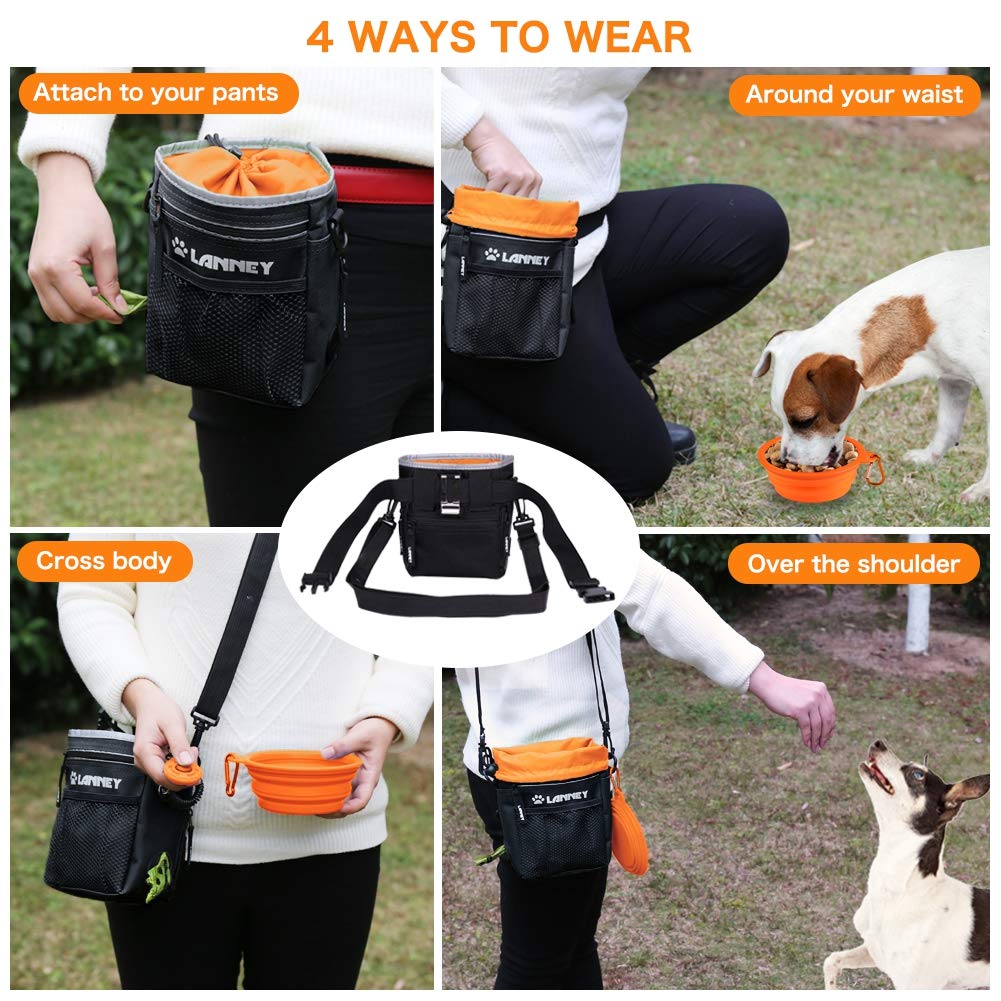 4 WAYS TO WEAR

Attach to your pants

LANNEY

Around your waist

LANNEY

Cross body

LANNEY

Over the shoulder

LANNEY