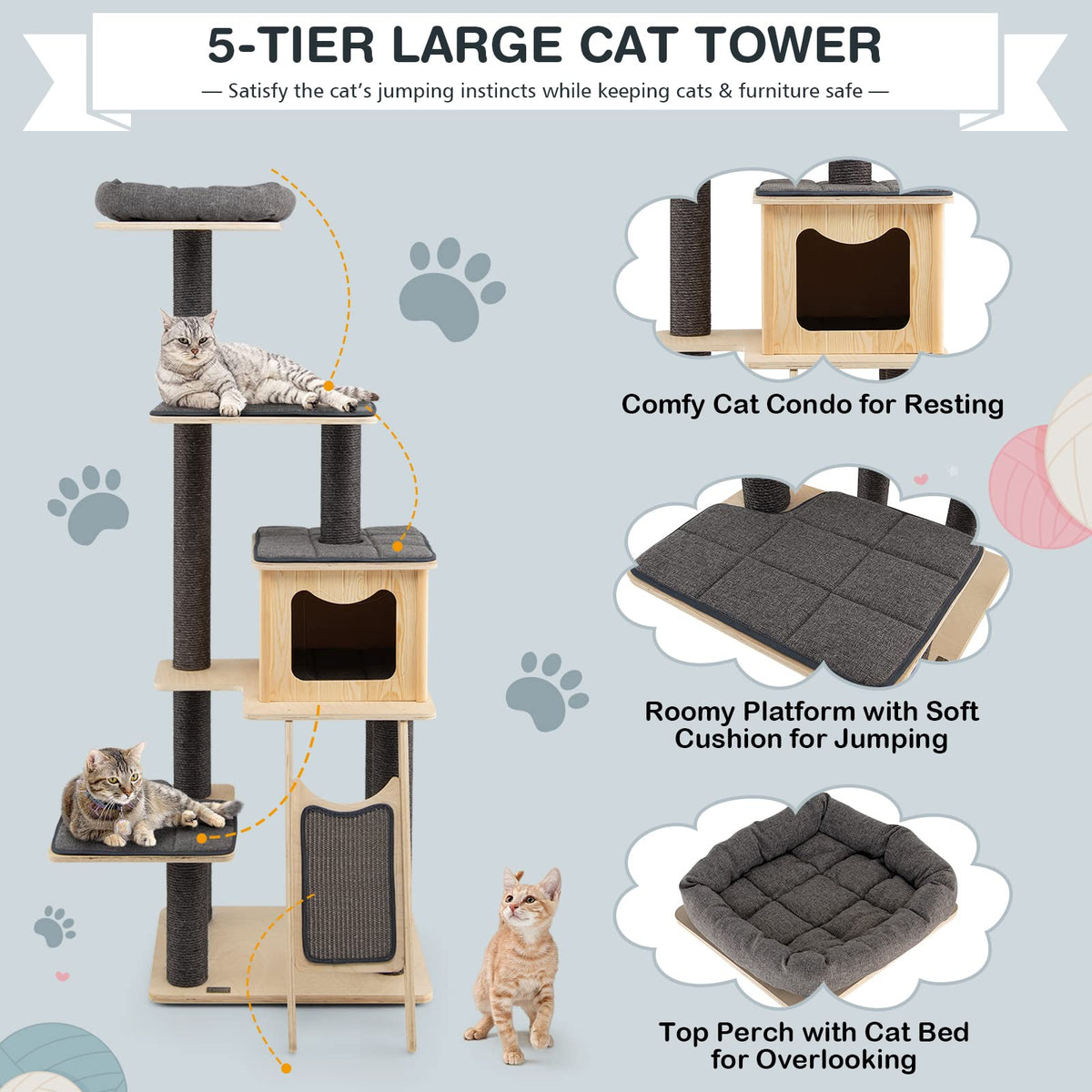 5-TIER LARGE CAT TOWER

— Satisfy the cat's jumping instincts while keeping cats & furniture safe —

Comfy Cat Condo for Resting

Roomy Platform with Soft Cushion for Jumping

Top Perch with Cat Bed for Overlooking